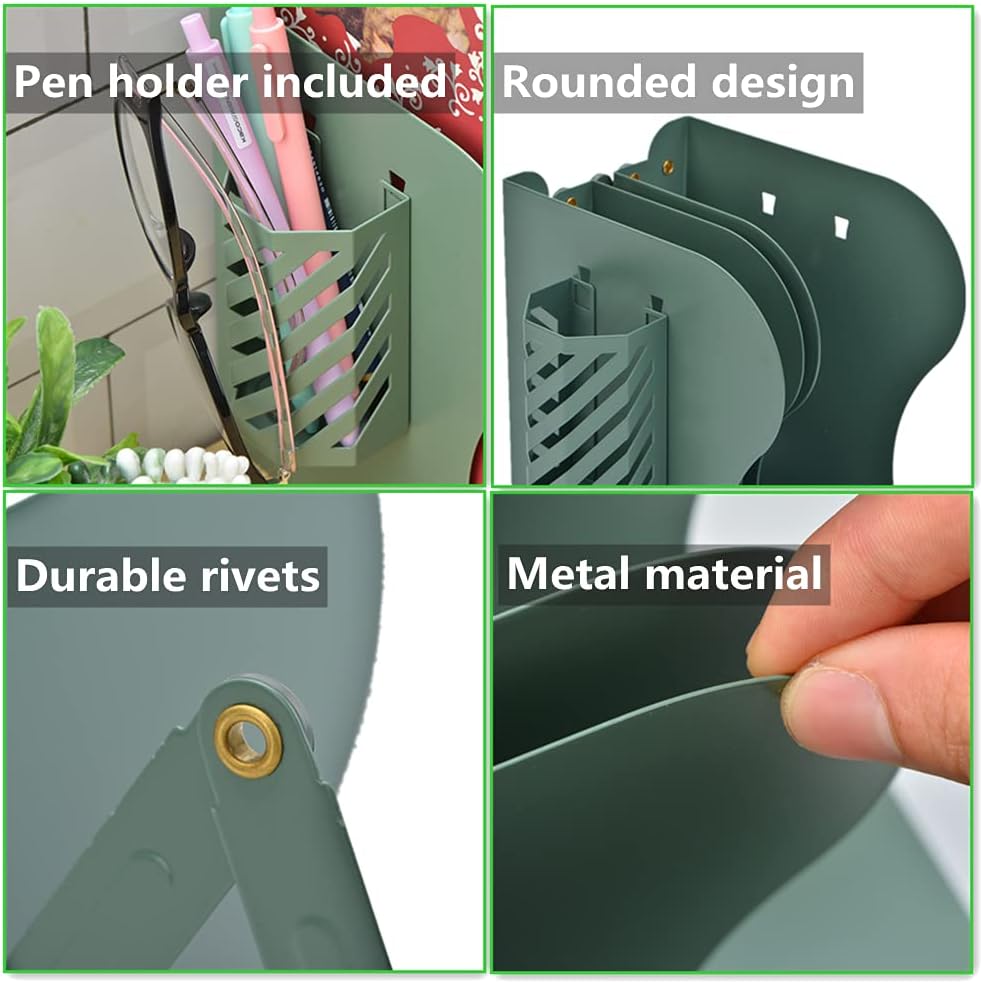 Pen holder included

Rounded design

Durable rivets

Metal material