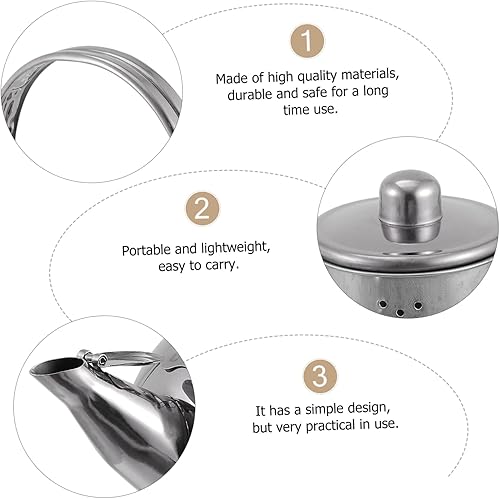 1

Made of high quality materials, durable and safe for a long time use.

2

Portable and lightweight, easy to carry.

3

It has a simple design, but very practical in use.