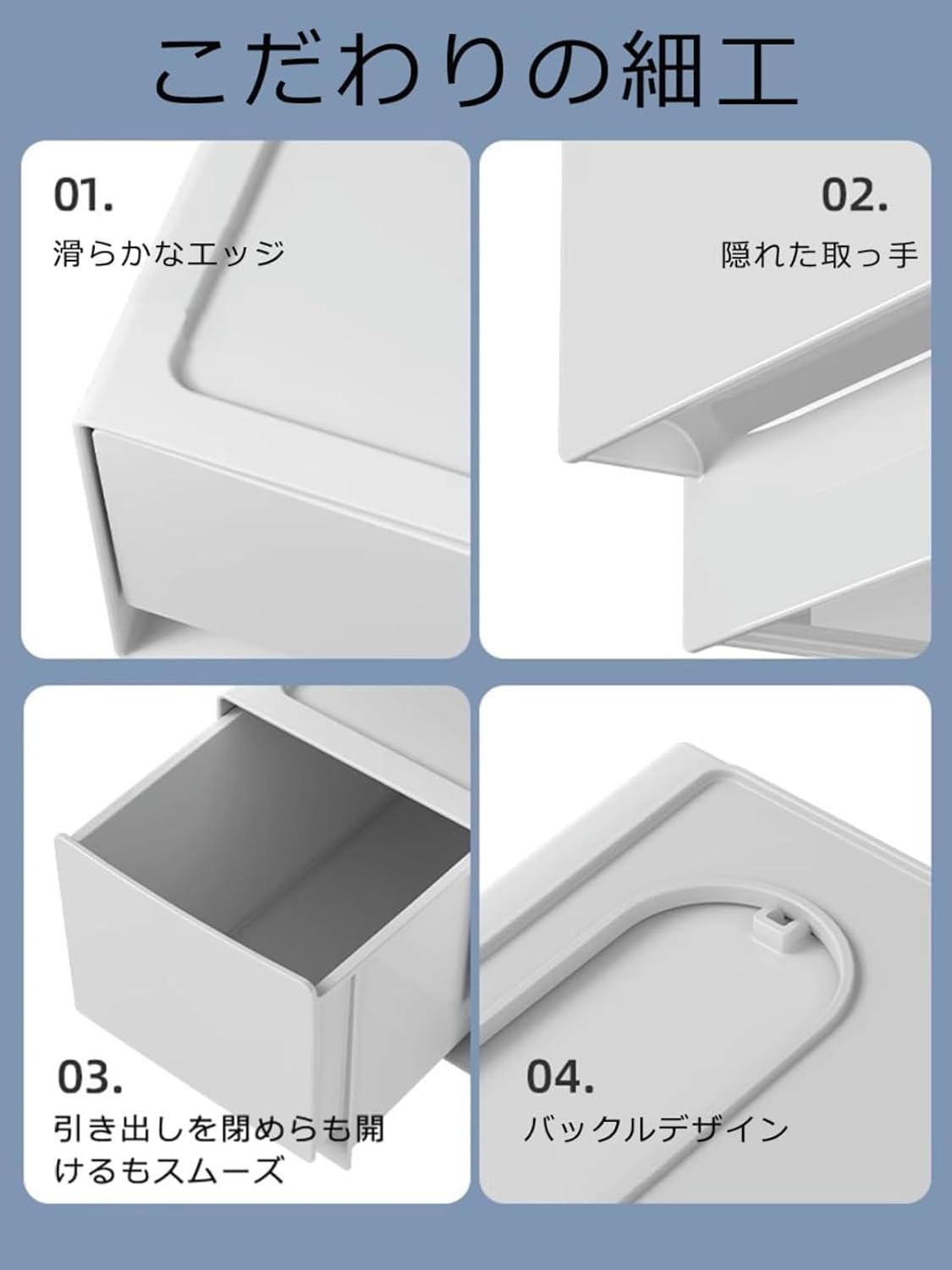 こだわりの細工

01.
滑らかなエッジ

02.
隠れた取っ手

03.
引き出しを閉めらも開けるもスムーズ

04.
バックルデザイン