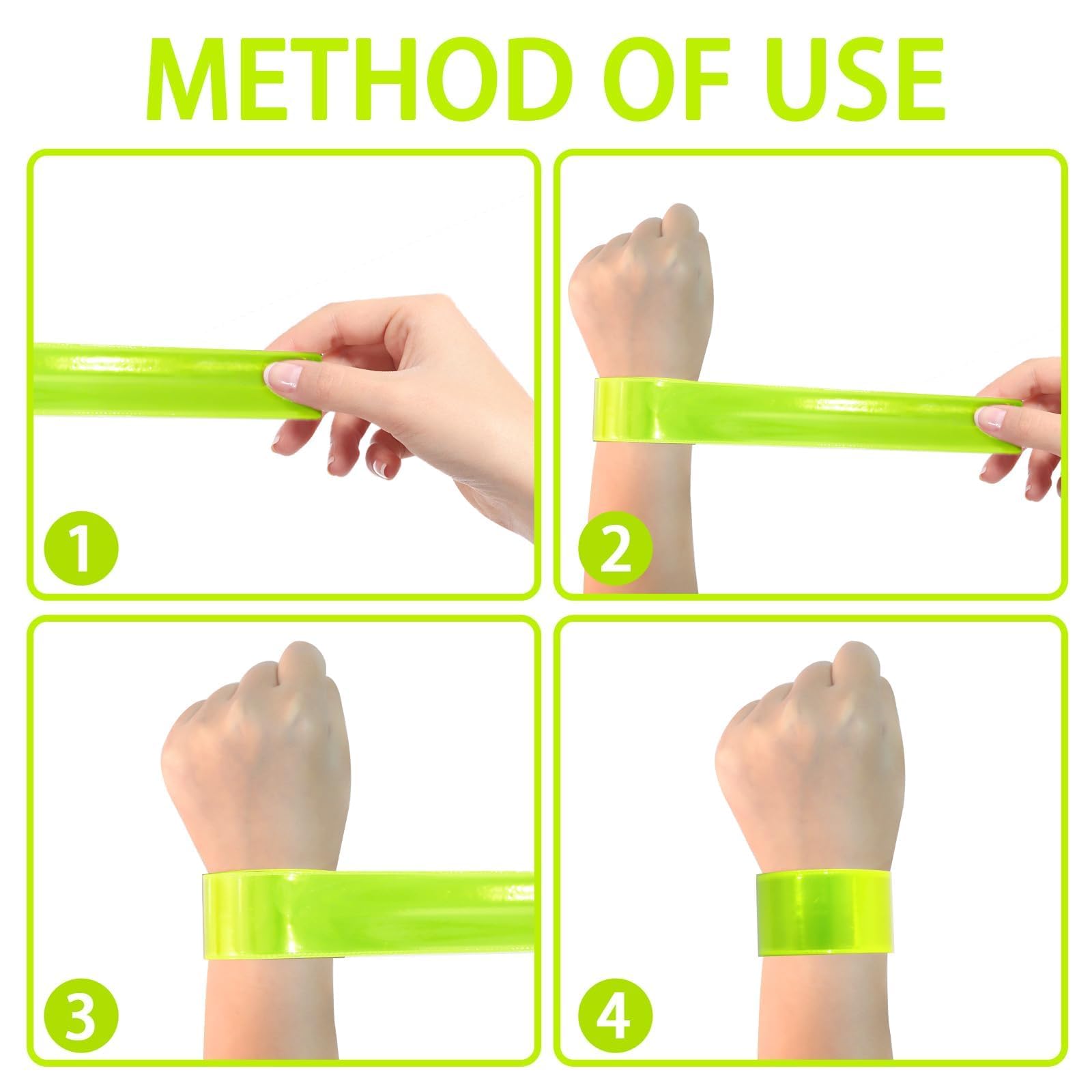 METHOD OF USE

1

2

3

4