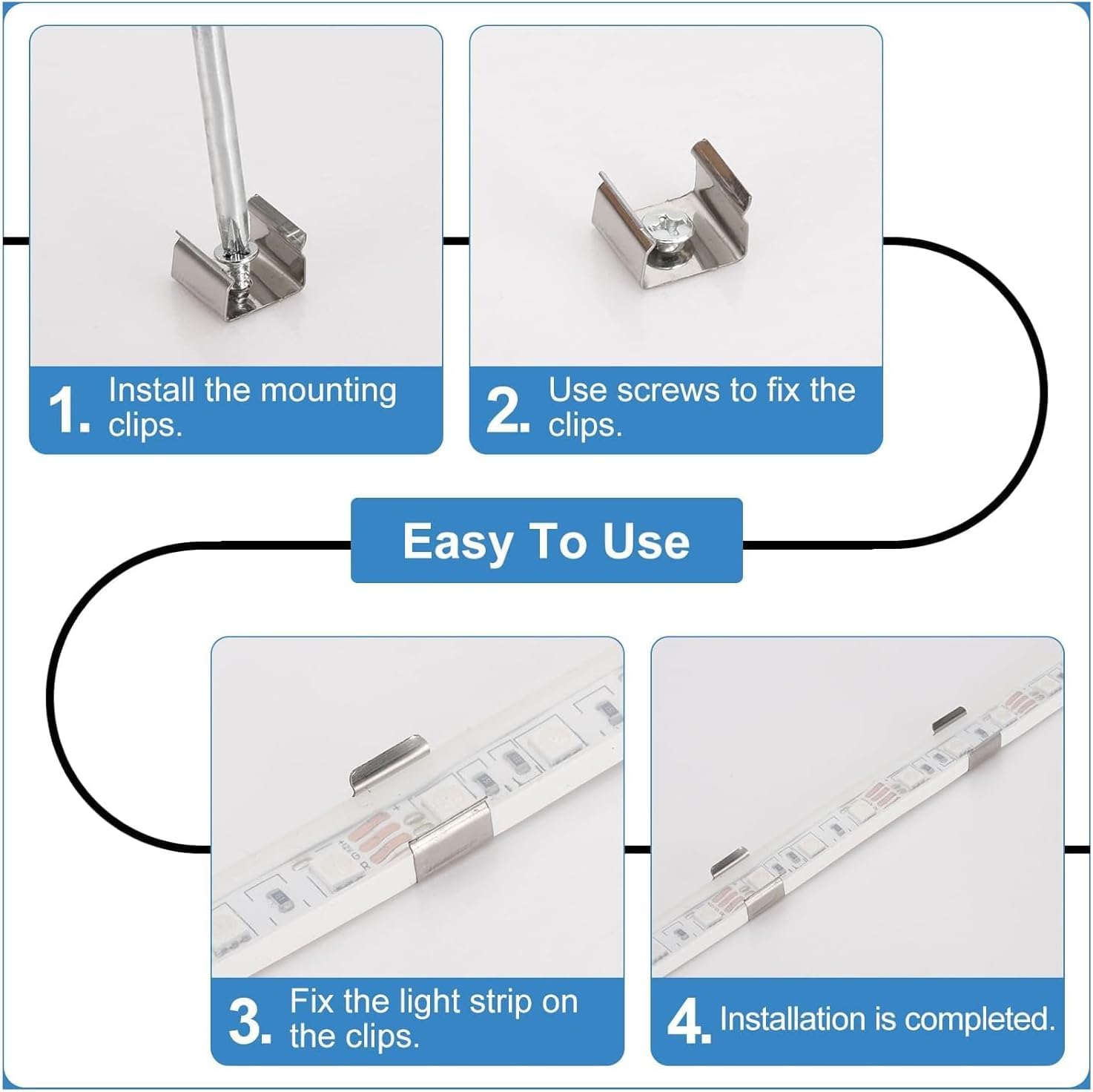 1. Install the mounting clips.

2. Use screws to fix the clips.

Easy To Use

3. Fix the light strip on the clips.

4. Installation is completed.