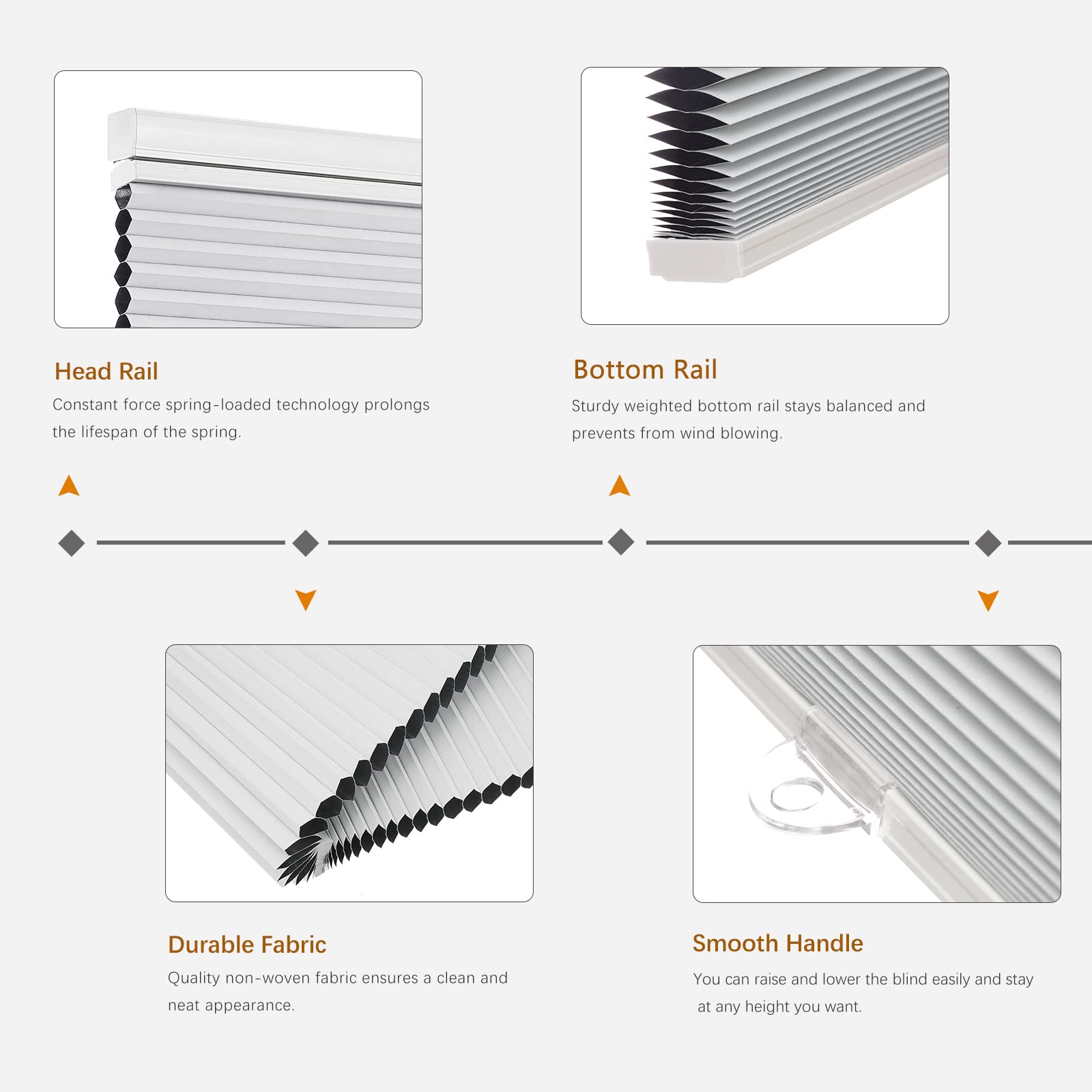 Head Rail
Constant force spring-loaded technology prolongs the lifespan of the spring.

Bottom Rail
Sturdy weighted bottom rail stays balanced and prevents from wind blowing.

Durable Fabric
Quality non-woven fabric ensures a clean and neat appearance.

Smooth Handle
You can raise and lower the blind easily and stay at any height you want.