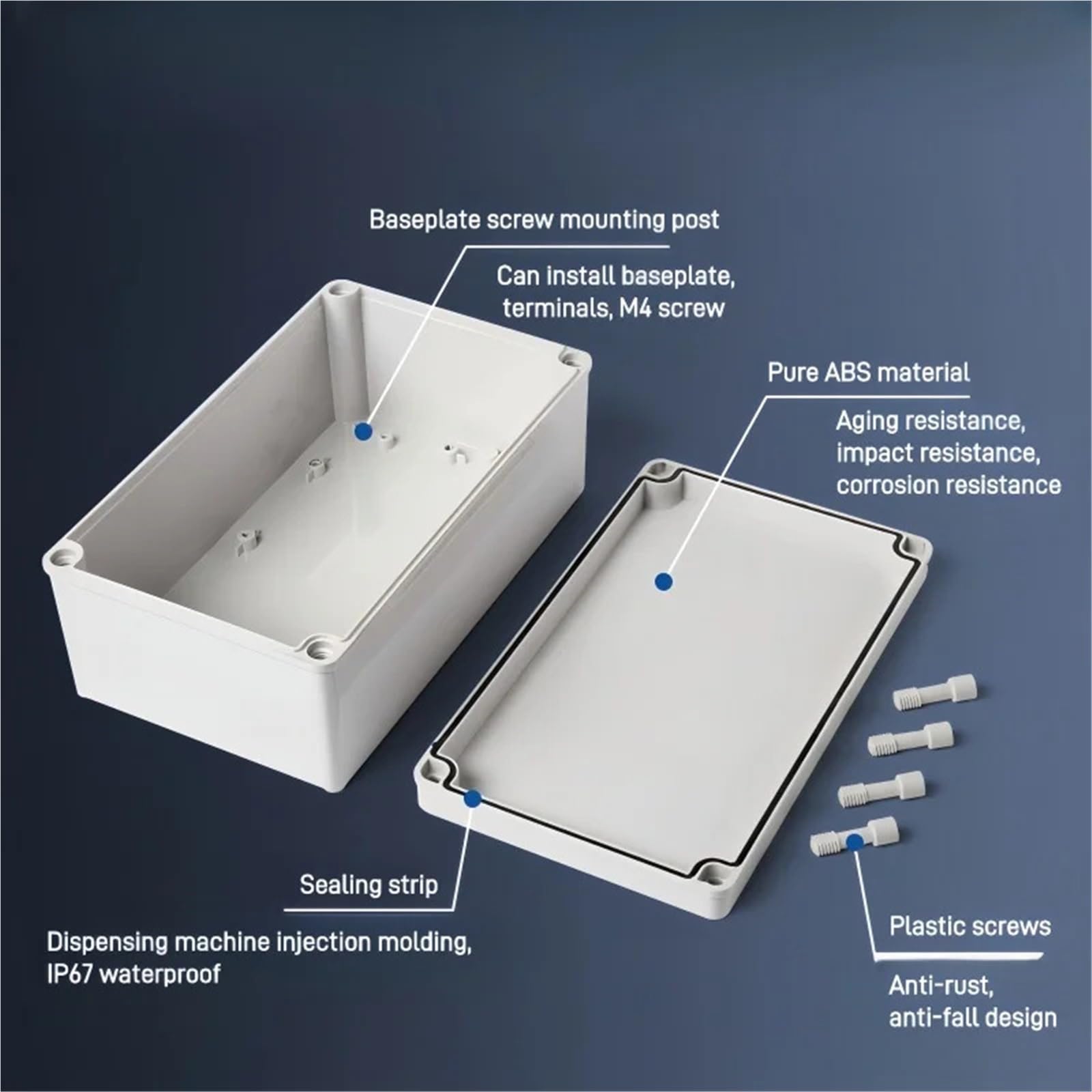 Baseplate screw mounting post

Can install baseplate, terminals, M4 screw

Pure ABS material

Aging resistance, impact resistance, corrosion resistance

Sealing strip

Dispensing machine injection molding, IP67 waterproof

Plastic screws

Anti-rust, anti-fall design