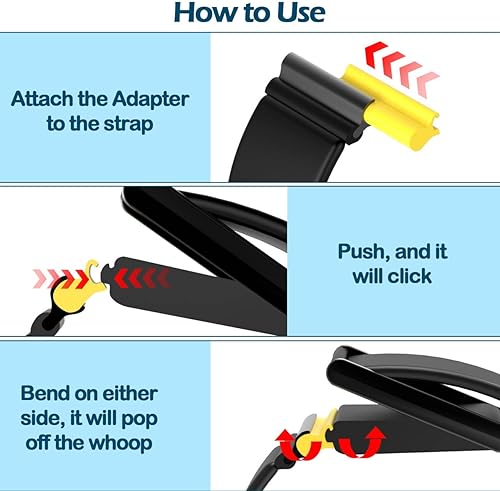 How to Use

Attach the Adapter to the strap

Push, and it will click

Bend on either side, it will pop off the whoop