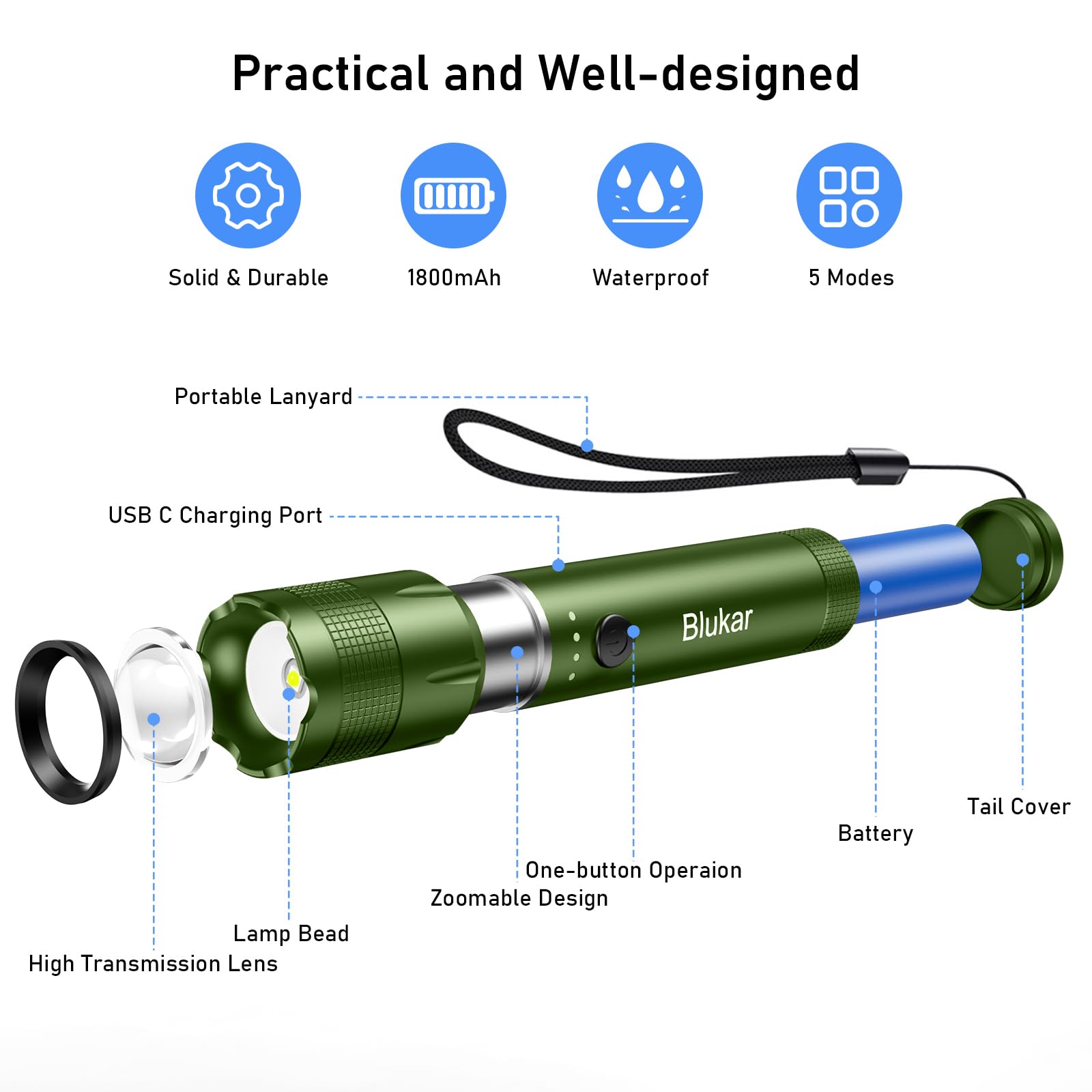 Practical and Well-designed

Solid & Durable

1800mAh

Waterproof

5 Modes

Portable Lanyard

USB C Charging Port

Blukar

Tail Cover

Battery

One-button Operaion

Zoomable Design

Lamp Bead

High Transmission Lens