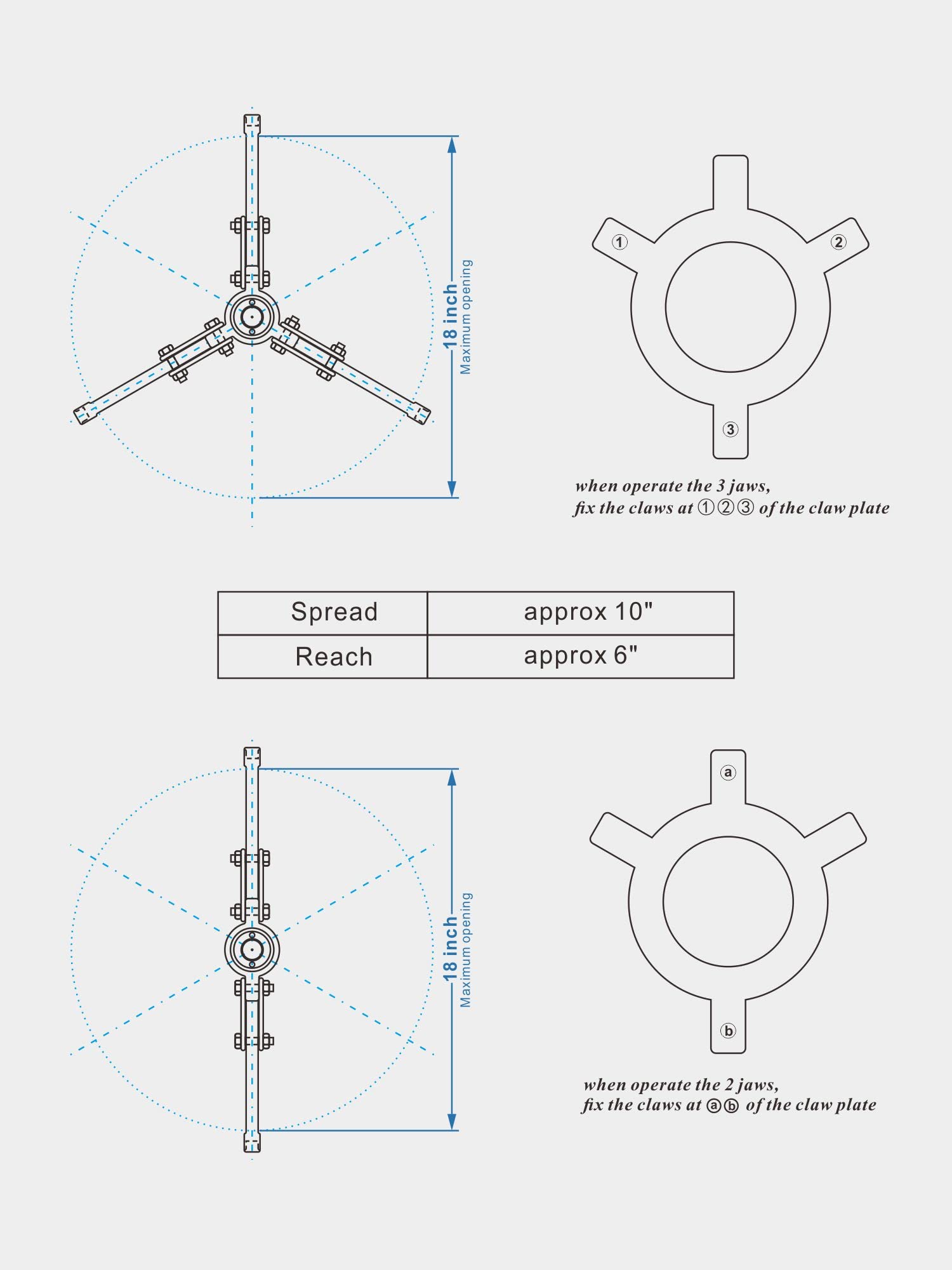 18 inch
Maximum opening

①
②
③

when operate the 3 jaws,
fix the claws at ①②③ of the claw plate

| Spread | approx 10" |
|---|---|
| Reach | approx 6" |

18 inch
Maximum opening

ⓐ
ⓑ

when operate the 2 jaws,
fix the claws at ⓐⓑ of the claw plate