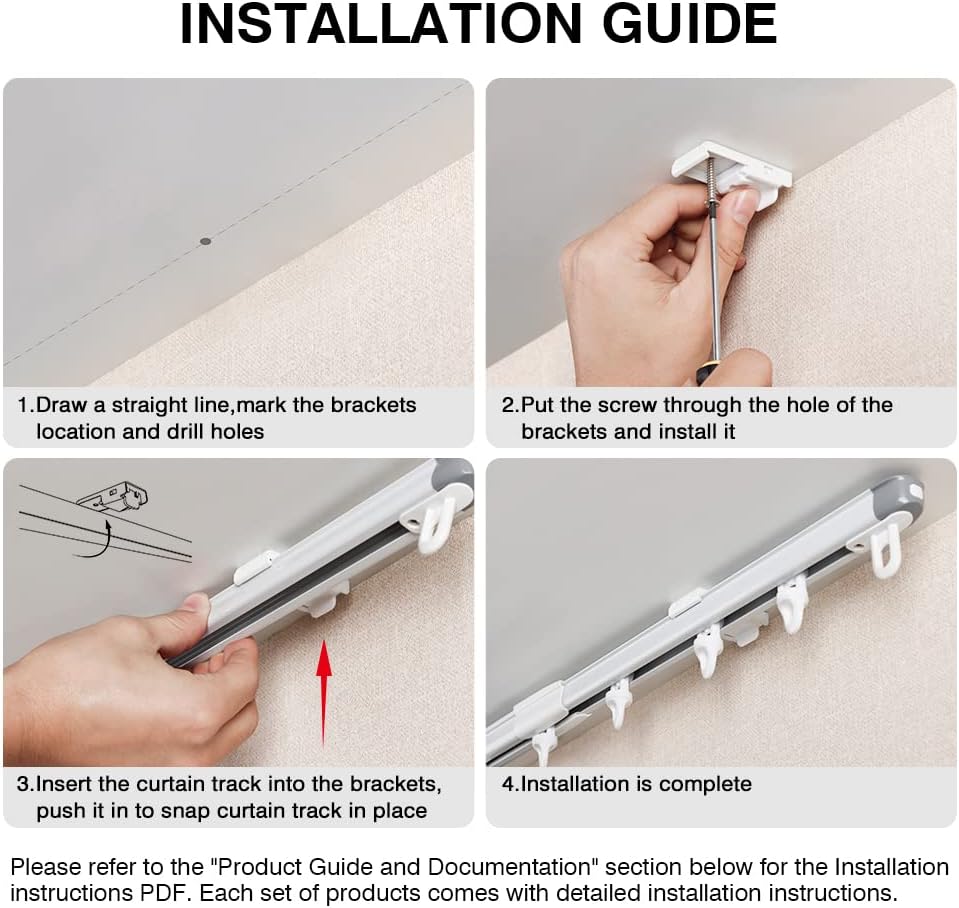 INSTALLATION GUIDE

1.Draw a straight line,mark the brackets location and drill holes

2.Put the screw through the hole of the brackets and install it

3.Insert the curtain track into the brackets, push it in to snap curtain track in place

4.Installation is complete

Please refer to the "Product Guide and Documentation" section below for the Installation instructions PDF. Each set of products comes with detailed installation instructions.