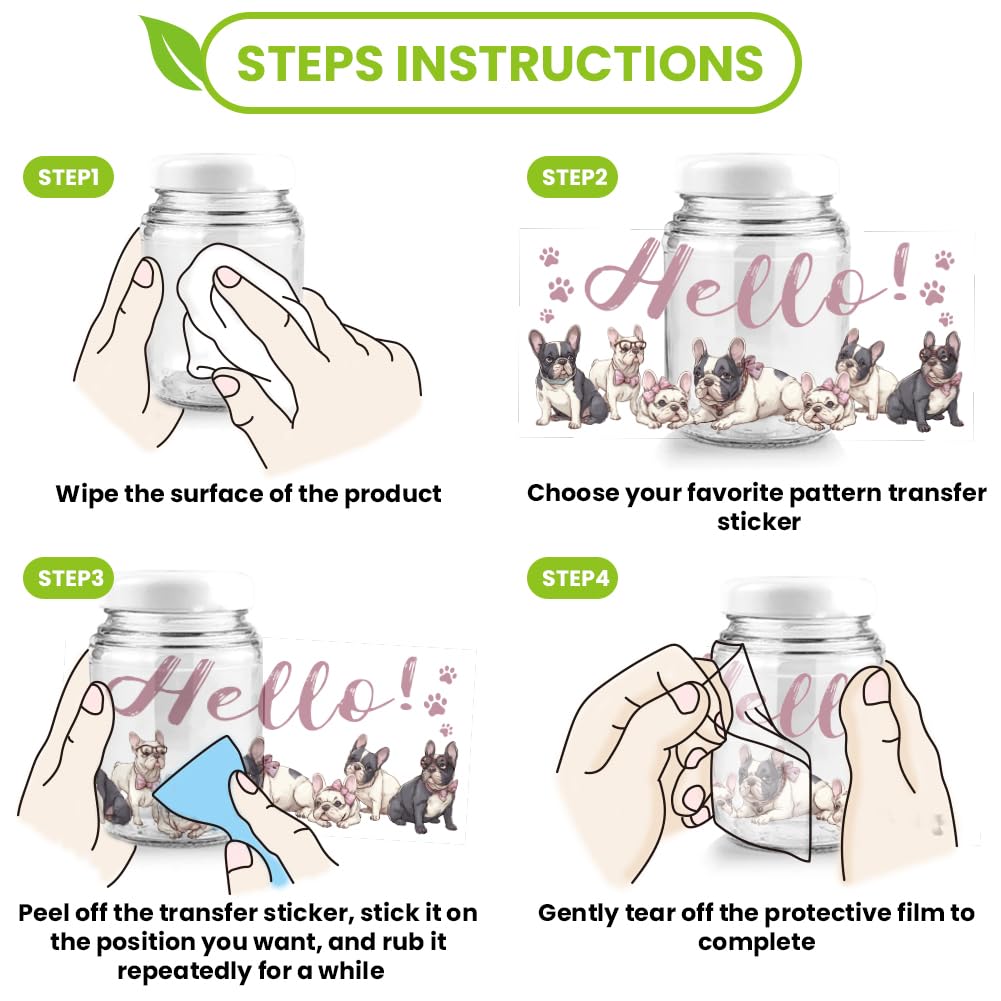 STEPS INSTRUCTIONS

STEP1

Wipe the surface of the product

STEP2

Hello!

Choose your favorite pattern transfer sticker

STEP3

Hello!

Peel off the transfer sticker, stick it on the position you want, and rub it repeatedly for a while

STEP4

ell

Gently tear off the protective film to complete