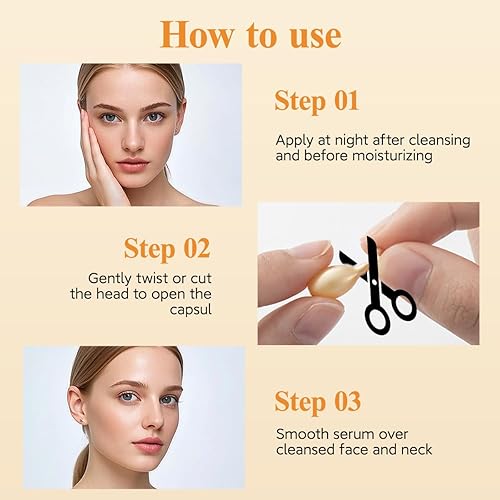 How to use

Step 01

Apply at night after cleansing and before moisturizing

Step 02

Gently twist or cut the head to open the capsul

Step 03

Smooth serum over cleansed face and neck