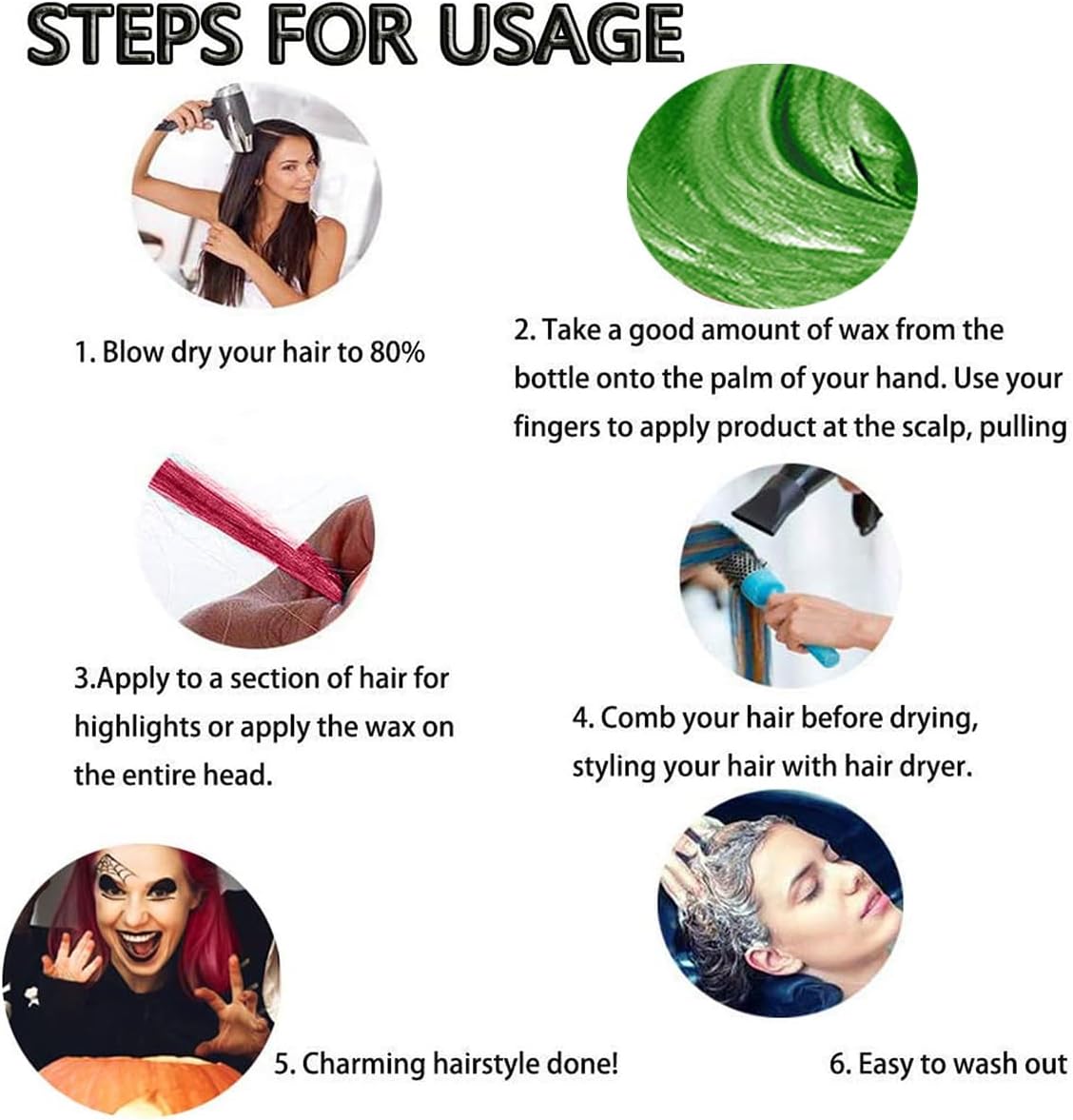 STEPS FOR USAGE

1. Blow dry your hair to 80%

2. Take a good amount of wax from the bottle onto the palm of your hand. Use your fingers to apply product at the scalp, pulling

3.Apply to a section of hair for highlights or apply the wax on the entire head.

4. Comb your hair before drying, styling your hair with hair dryer.

5. Charming hairstyle done!

6. Easy to wash out