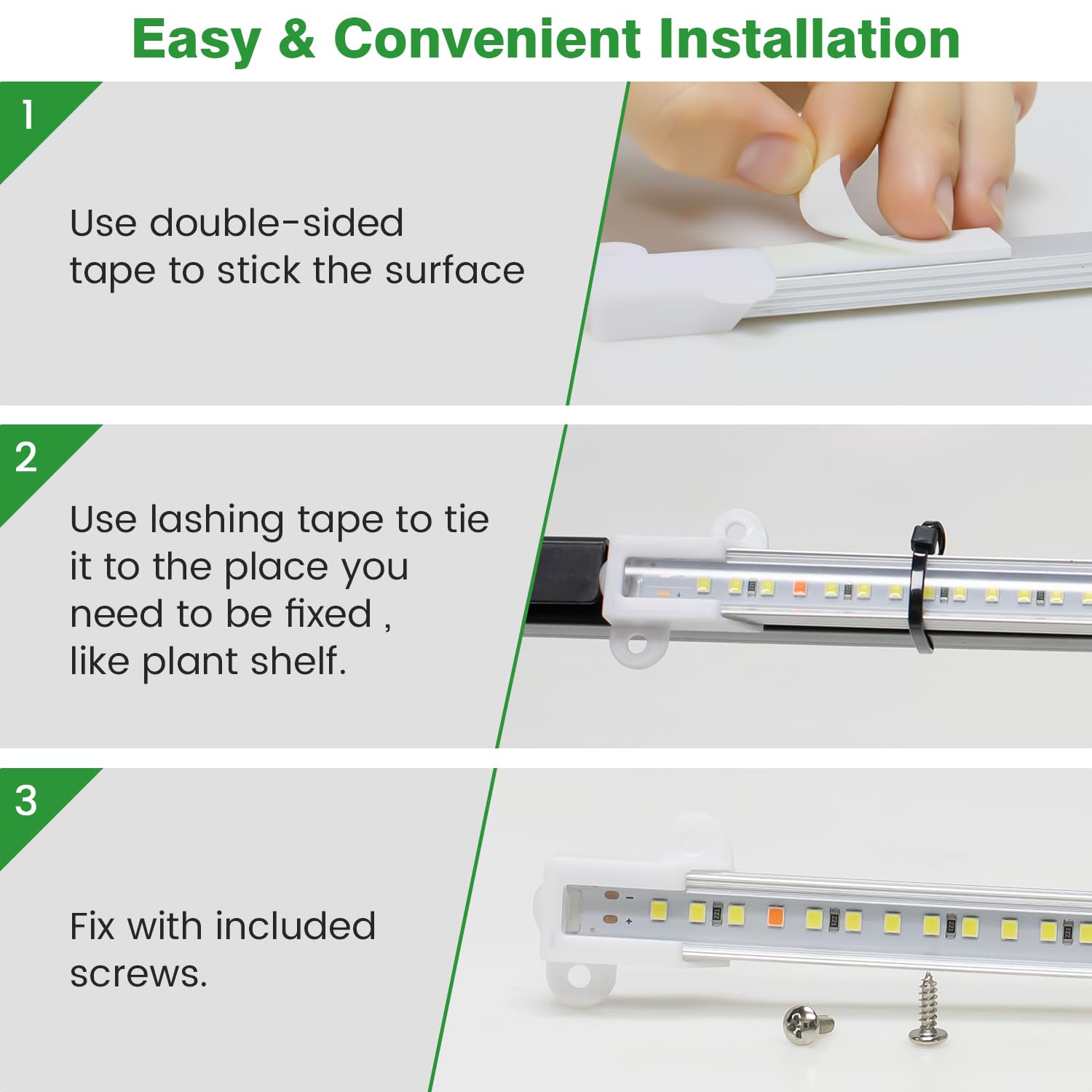 Easy & Convenient Installation

1

Use double-sided tape to stick the surface

2

Use lashing tape to tie it to the place you need to be fixed , like plant shelf.

3

Fix with included screws.