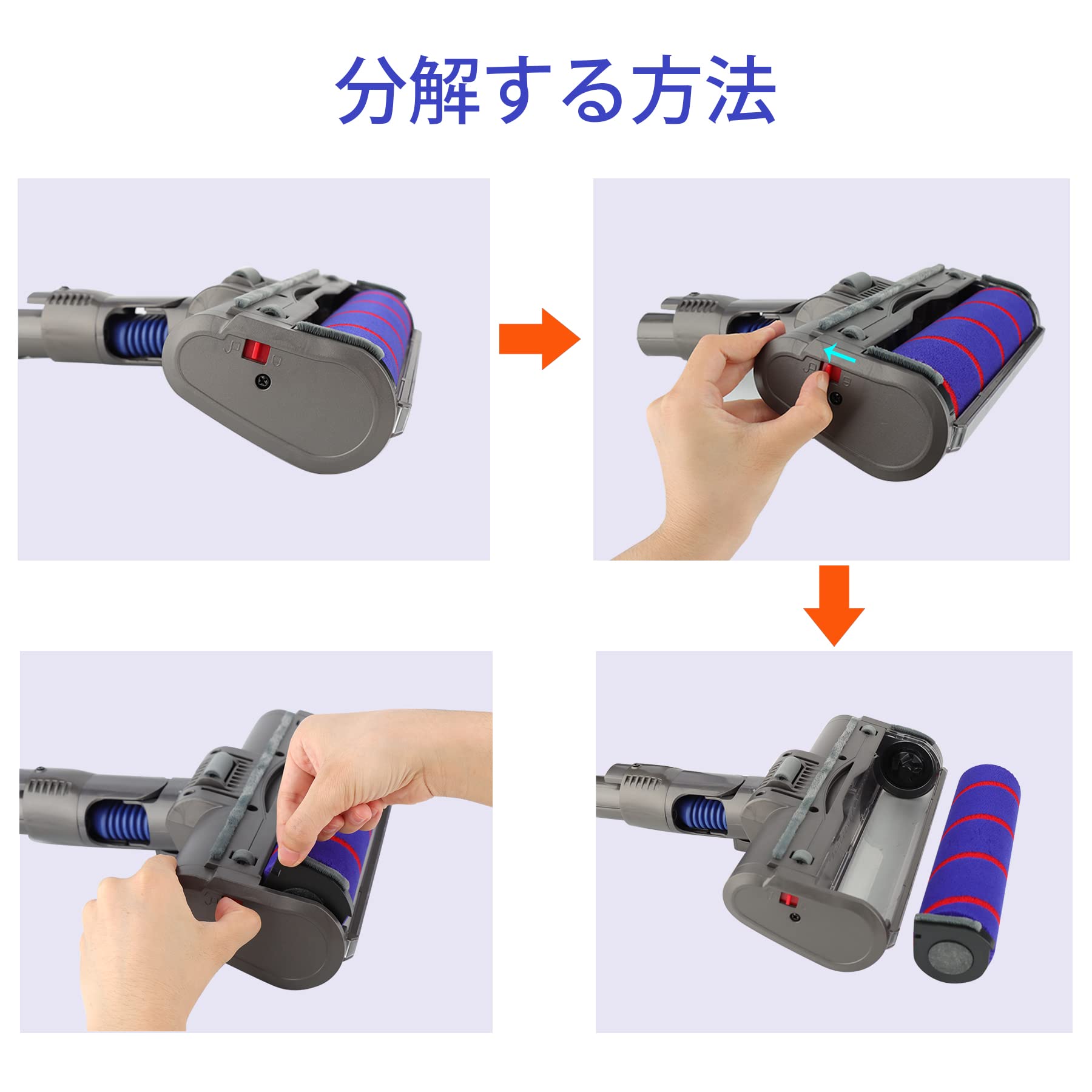 分解する方法