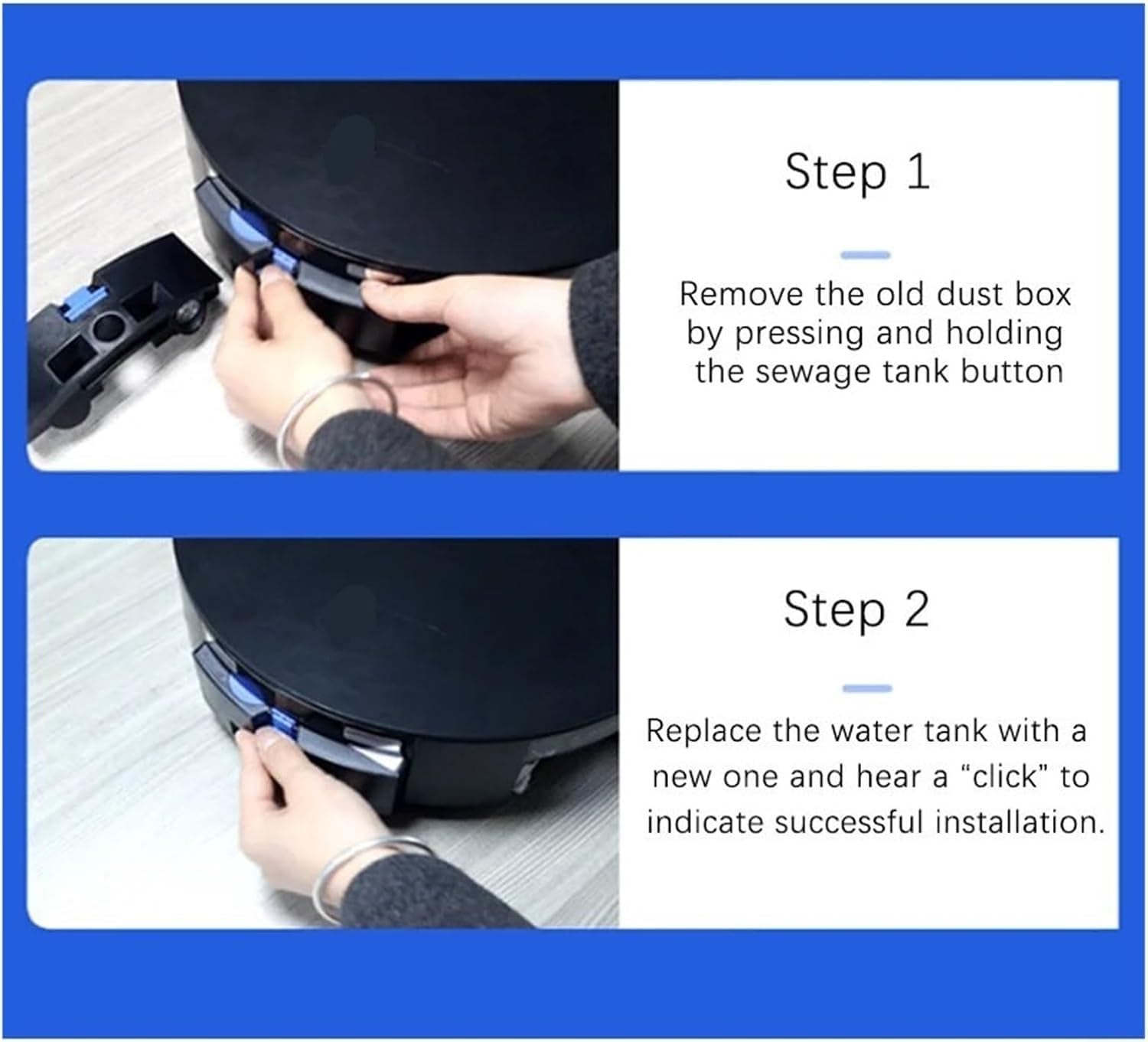 Step 1

Remove the old dust box by pressing and holding the sewage tank button

Step 2

Replace the water tank with a new one and hear a “click” to indicate successful installation.