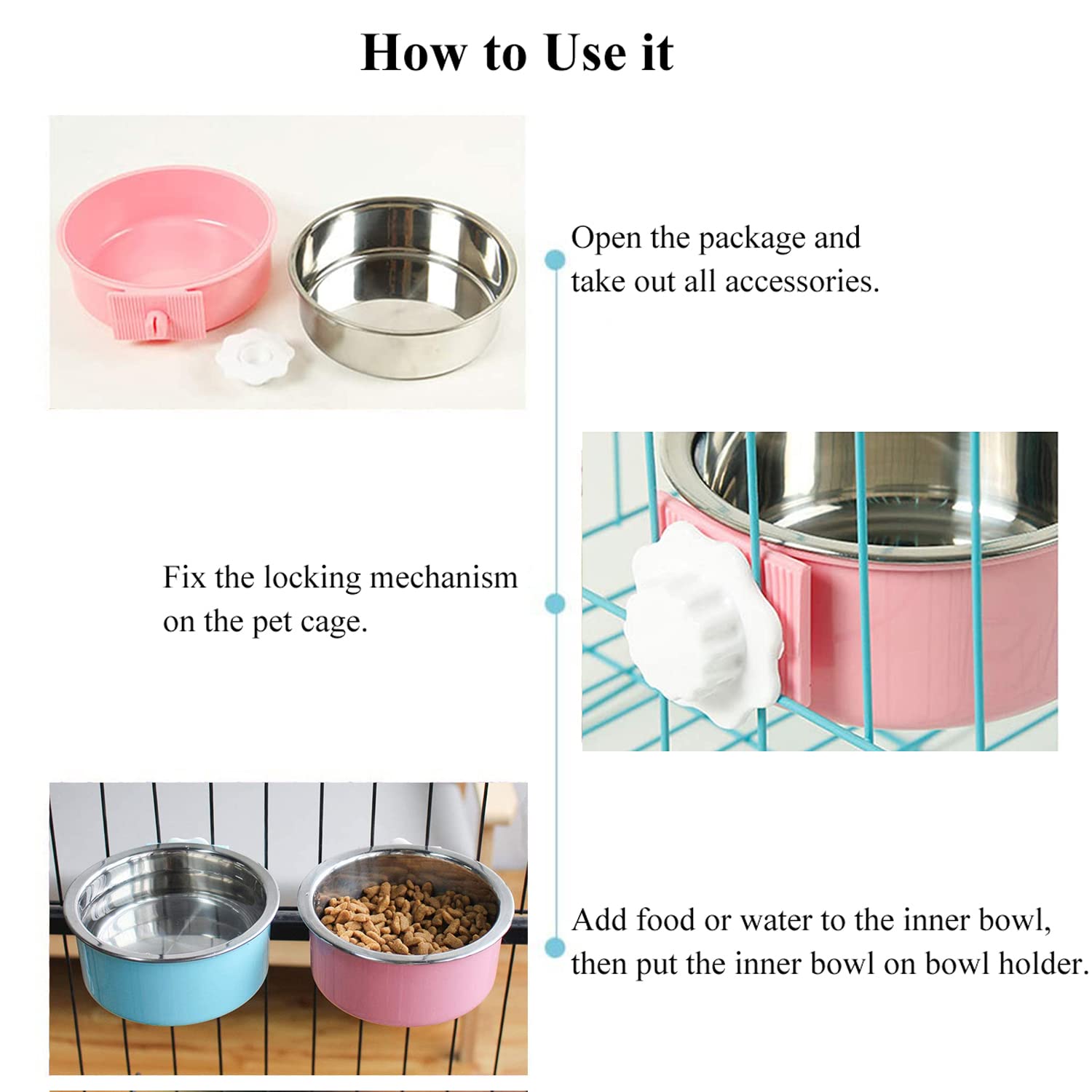 How to Use it

Open the package and take out all accessories.

Fix the locking mechanism on the pet cage.

Add food or water to the inner bowl, then put the inner bowl on bowl holder.