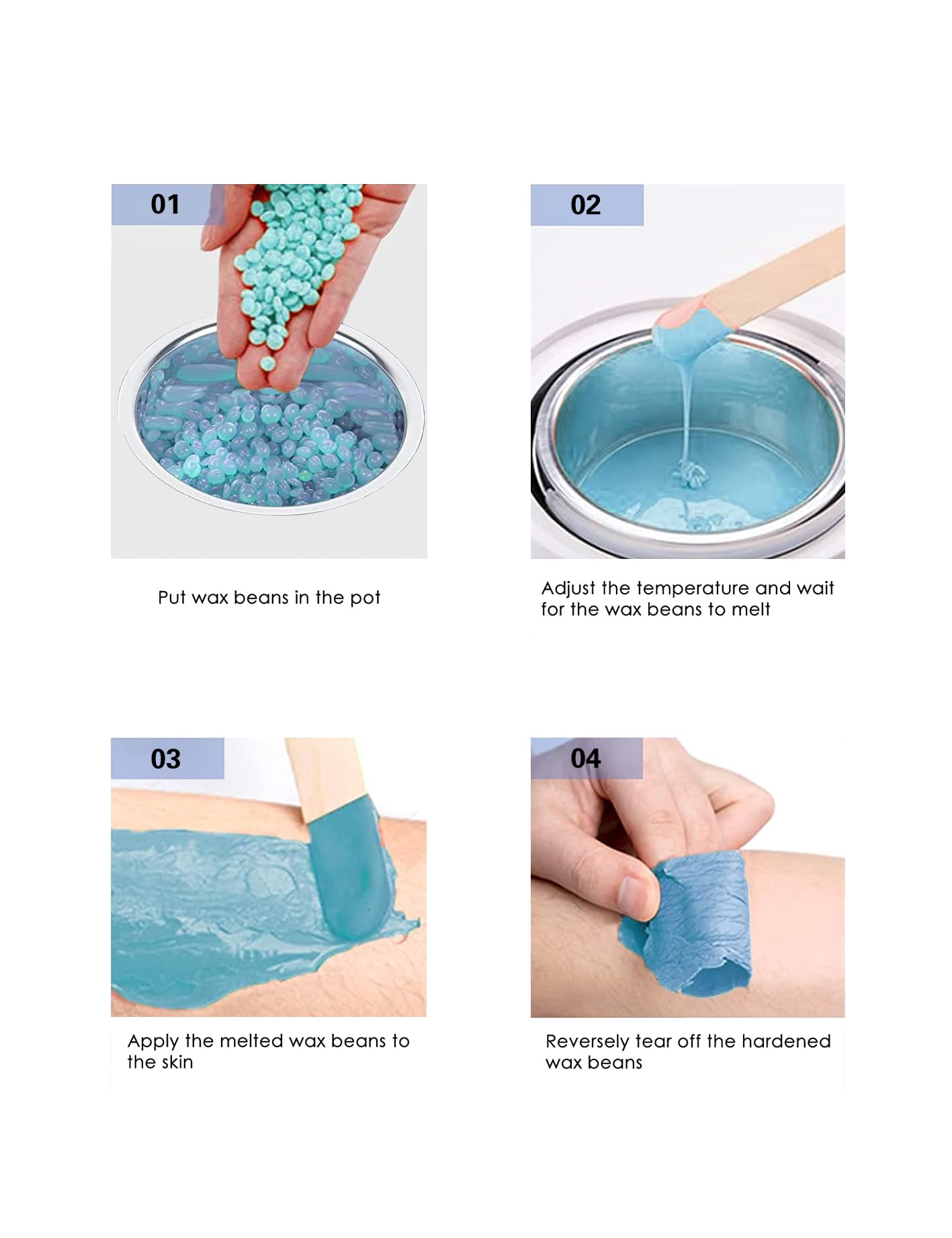 01

Put wax beans in the pot

02

Adjust the temperature and wait for the wax beans to melt

03

Apply the melted wax beans to the skin

04

Reversely tear off the hardened wax beans