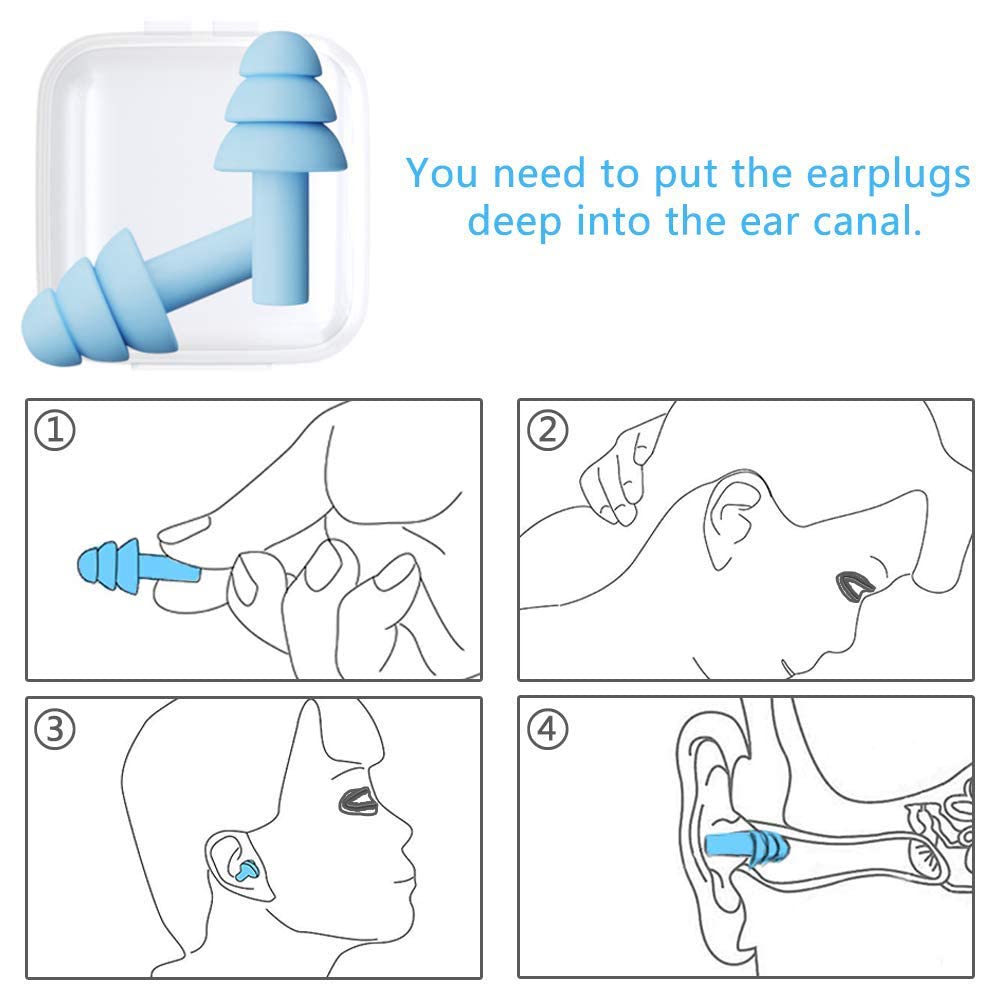 You need to put the earplugs deep into the ear canal.

①

②

③

④