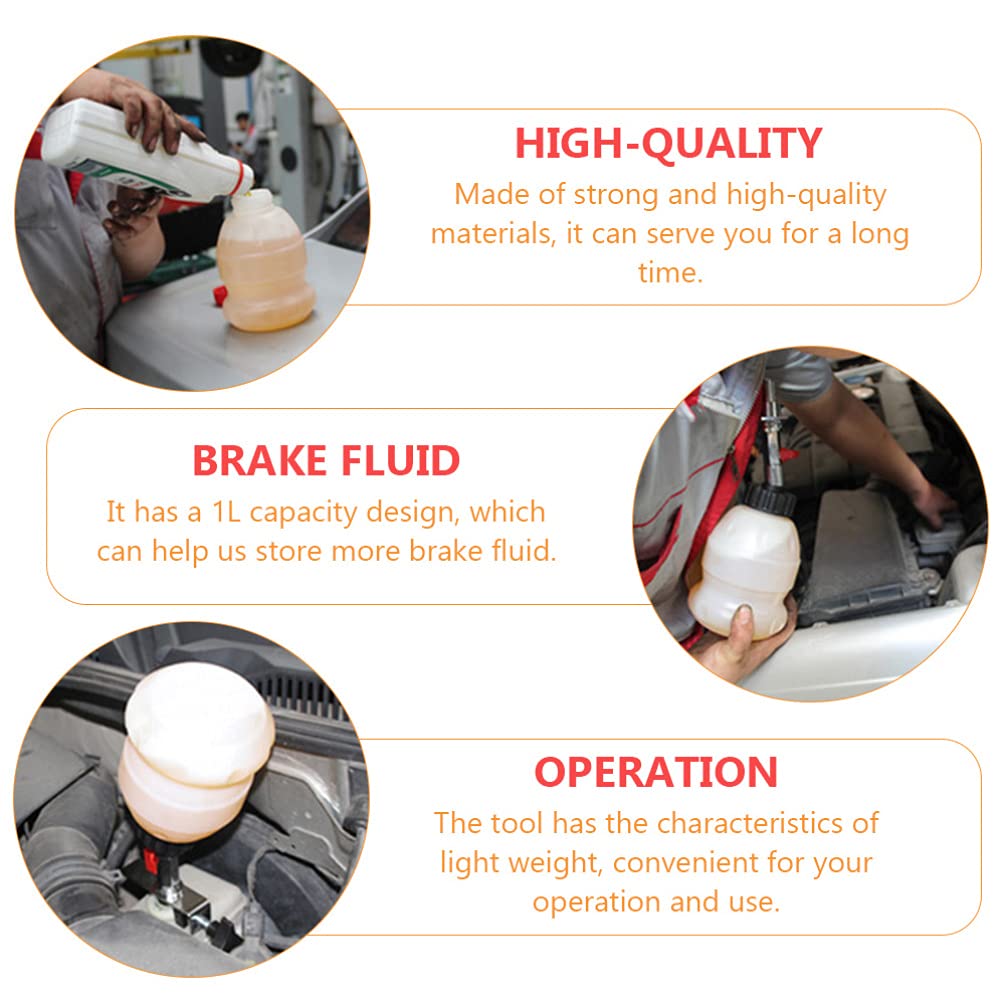 HIGH-QUALITY

Made of strong and high-quality materials, it can serve you for a long time.

BRAKE FLUID

It has a 1L capacity design, which can help us store more brake fluid.

OPERATION

The tool has the characteristics of light weight, convenient for your operation and use.