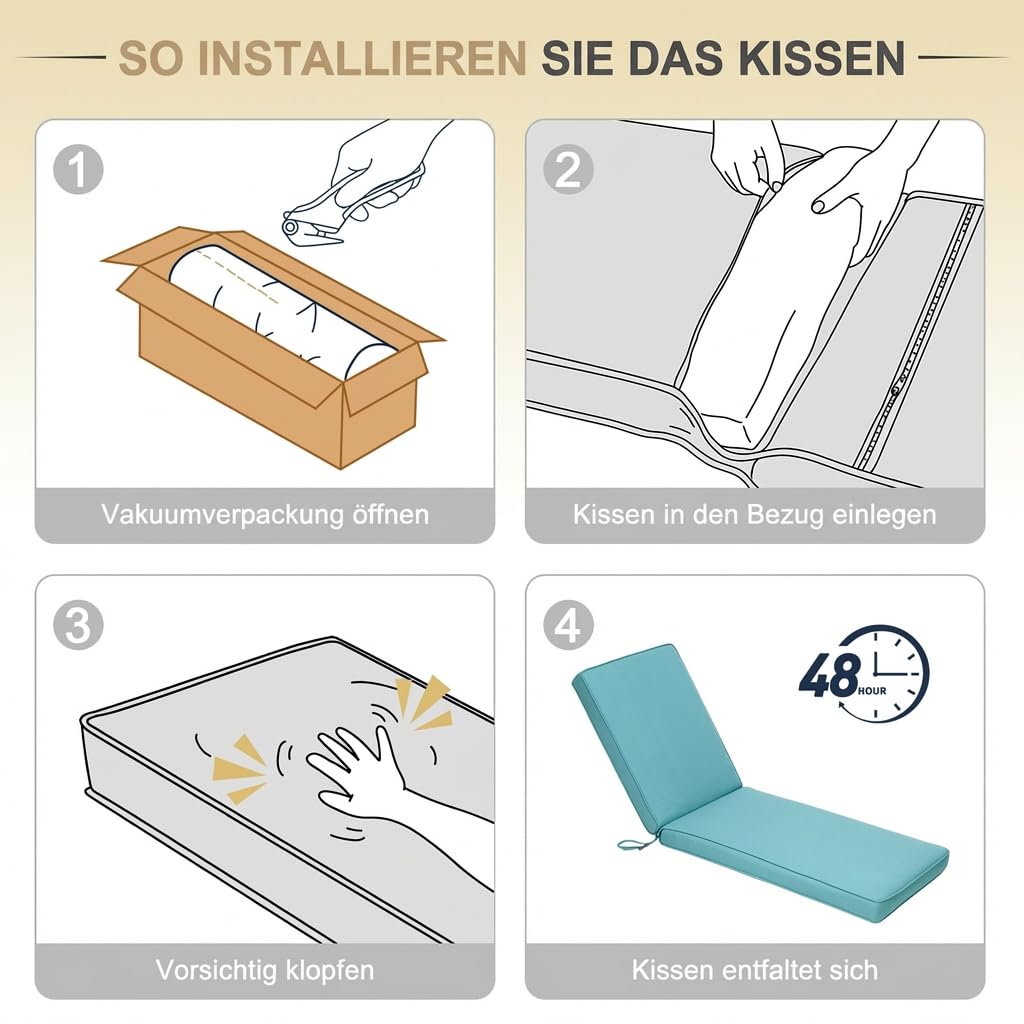 SO INSTALLIEREN SIE DAS KISSEN

1
Vakuumverpackung öffnen

2
Kissen in den Bezug einlegen

3
Vorsichtig klopfen

4
48 HOUR
Kissen entfaltet sich