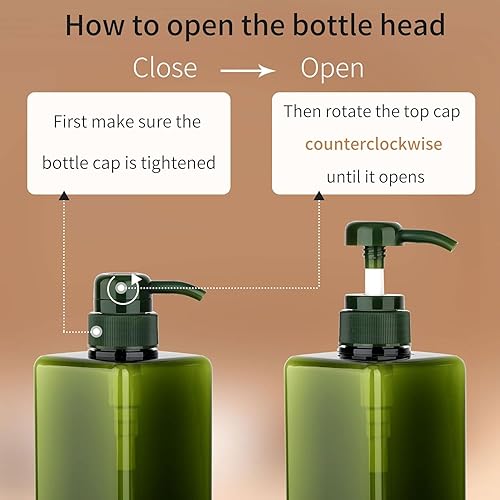 How to open the bottle head

Close → Open

First make sure the bottle cap is tightened

Then rotate the top cap counterclockwise until it opens