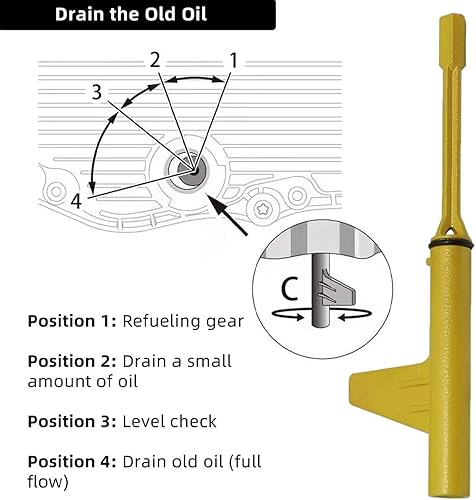 Drain the Old Oil

2
1
3
4

C

Position 1: Refueling gear

Position 2: Drain a small amount of oil

Position 3: Level check

Position 4: Drain old oil (full flow)