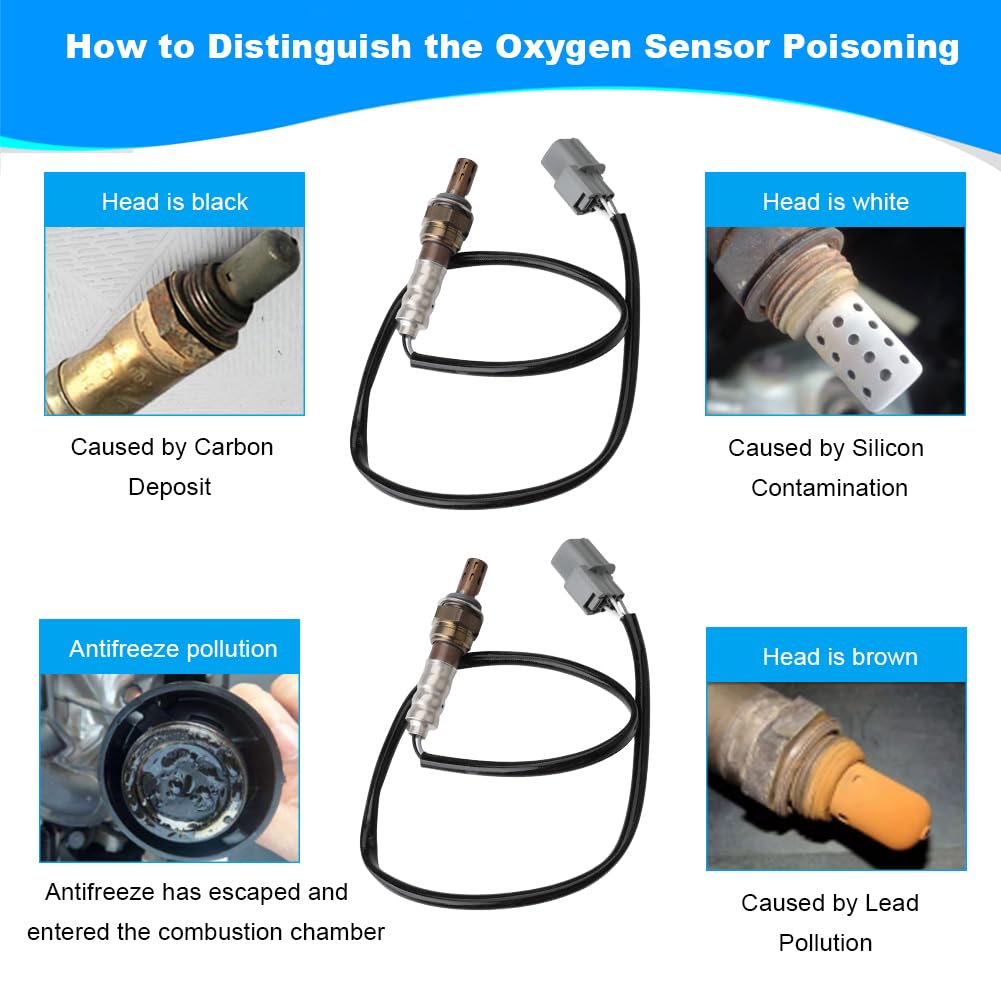 How to Distinguish the Oxygen Sensor Poisoning

Head is black

Caused by Carbon Deposit

Head is white

Caused by Silicon Contamination

Antifreeze pollution

Antifreeze has escaped and entered the combustion chamber

Head is brown

Caused by Lead Pollution