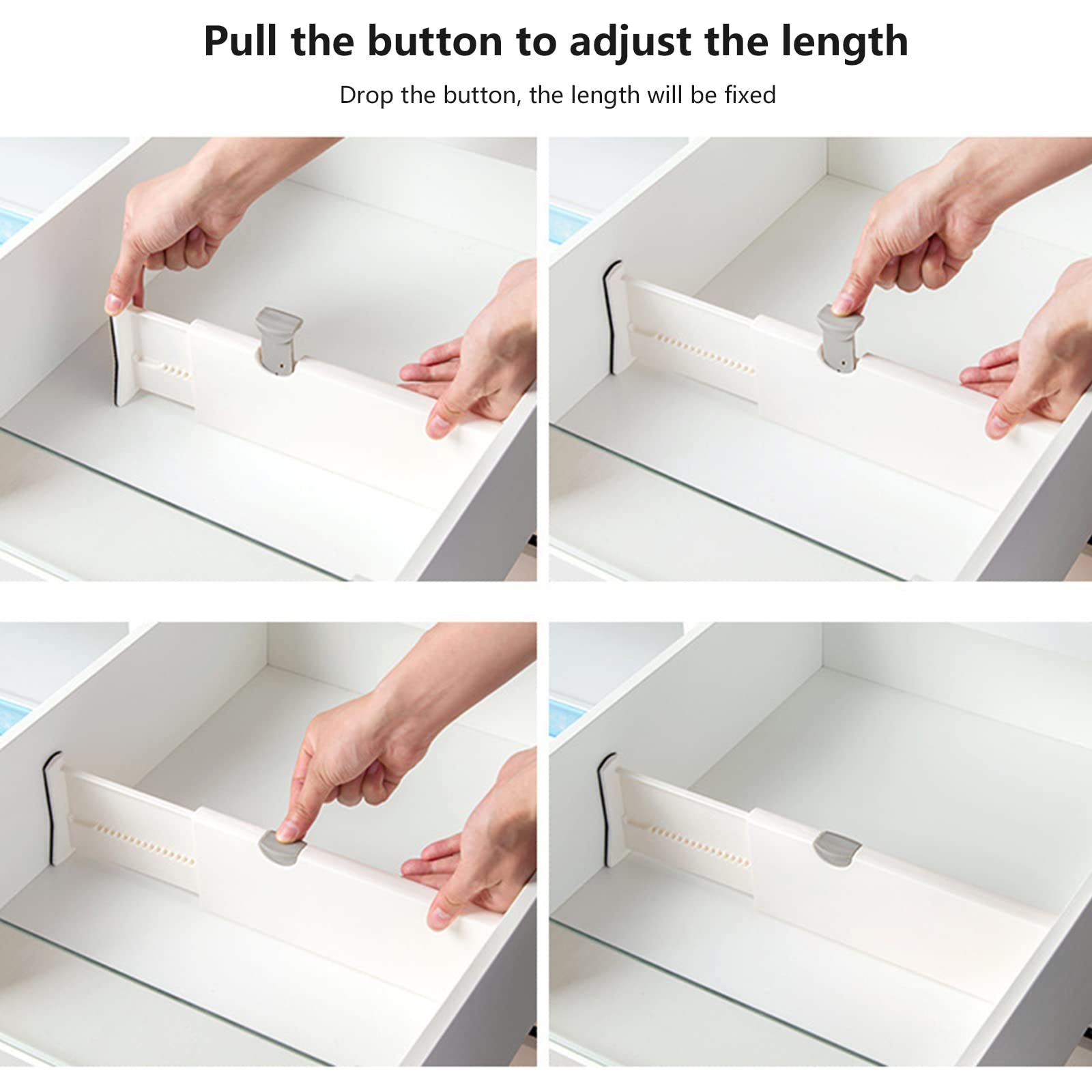 Pull the button to adjust the length

Drop the button, the length will be fixed