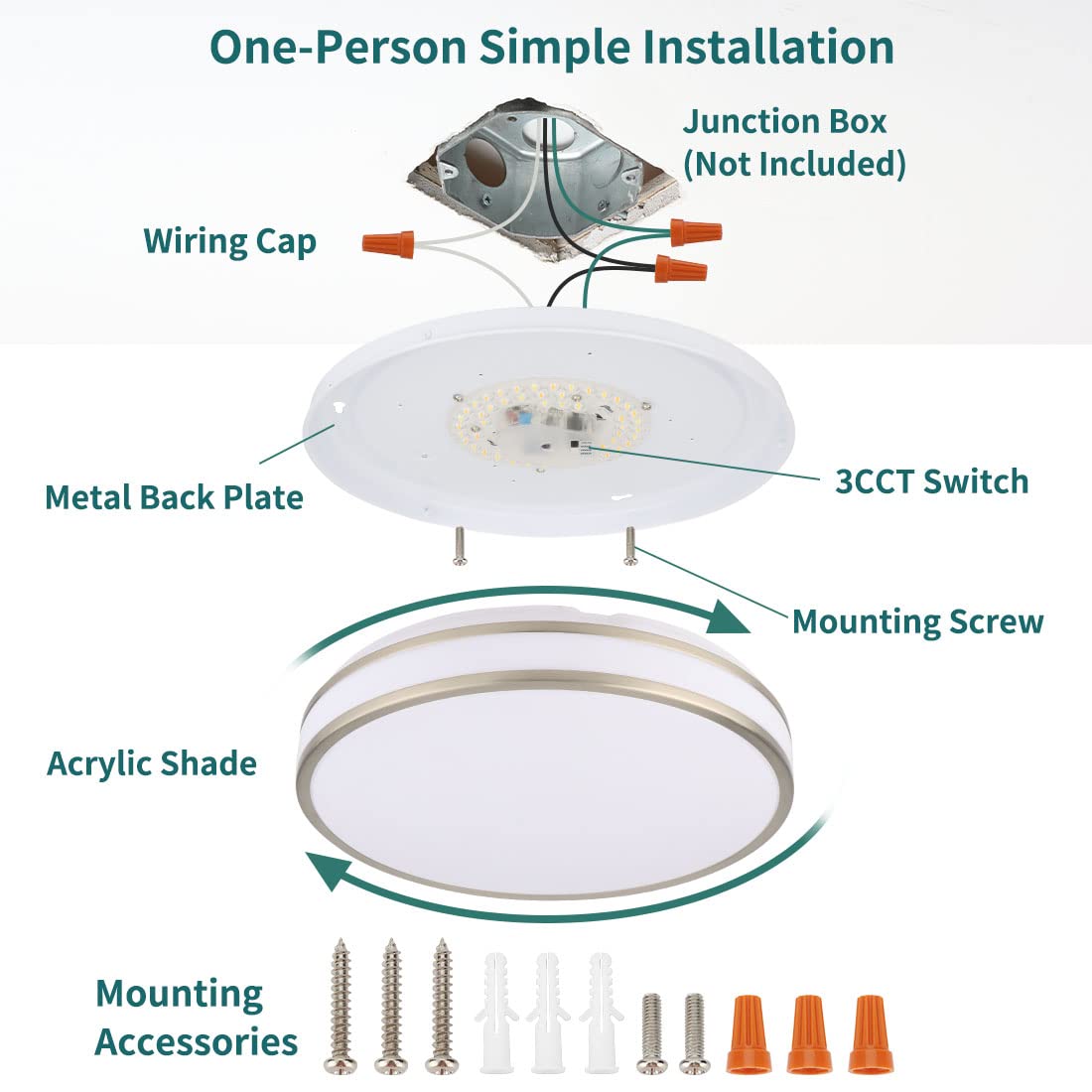 One-Person Simple Installation

Junction Box
(Not Included)

Wiring Cap

Metal Back Plate

3CCT Switch

Mounting Screw

Acrylic Shade

Mounting
Accessories