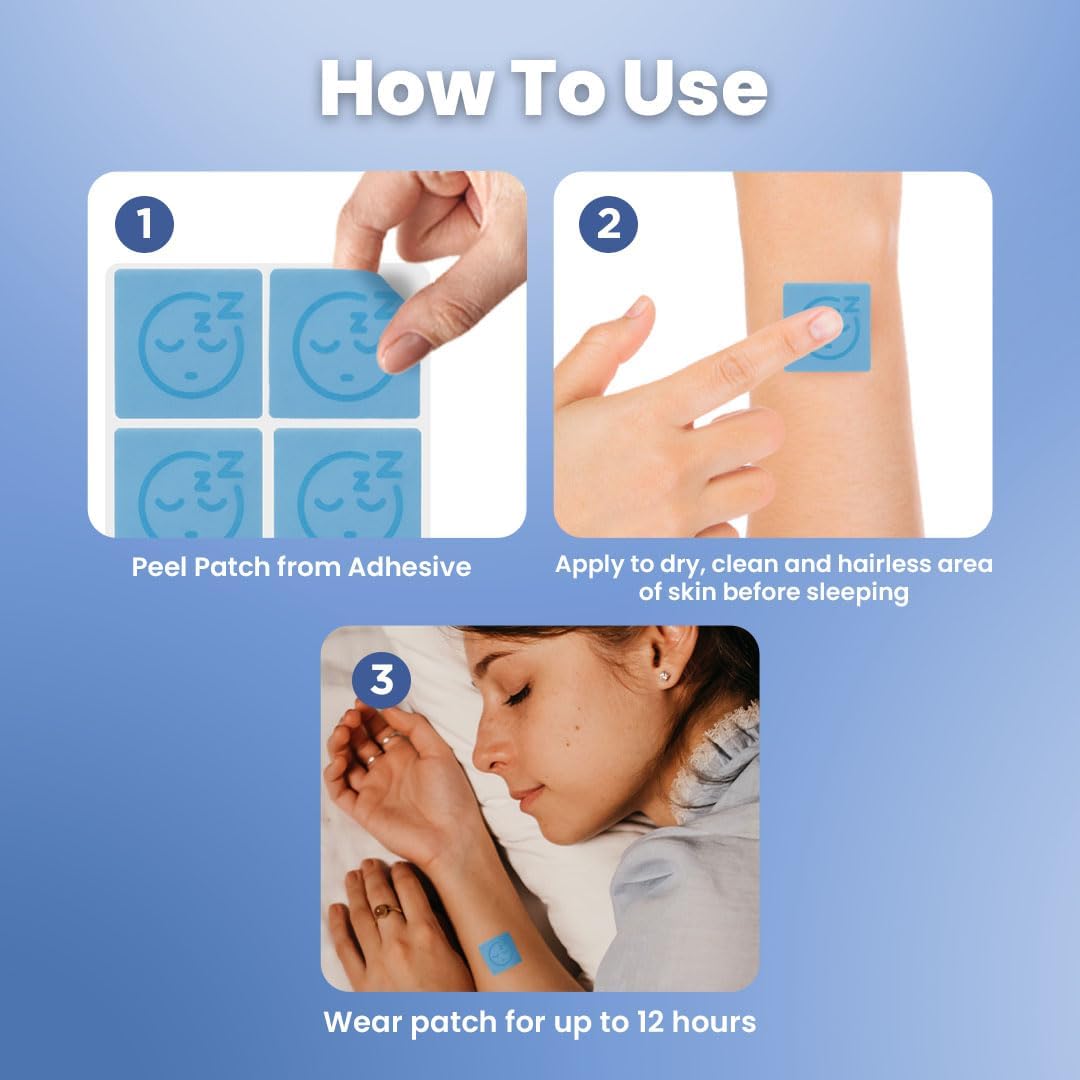 How To Use

1

Peel Patch from Adhesive

2

Apply to dry, clean and hairless area of skin before sleeping

3

Wear patch for up to 12 hours