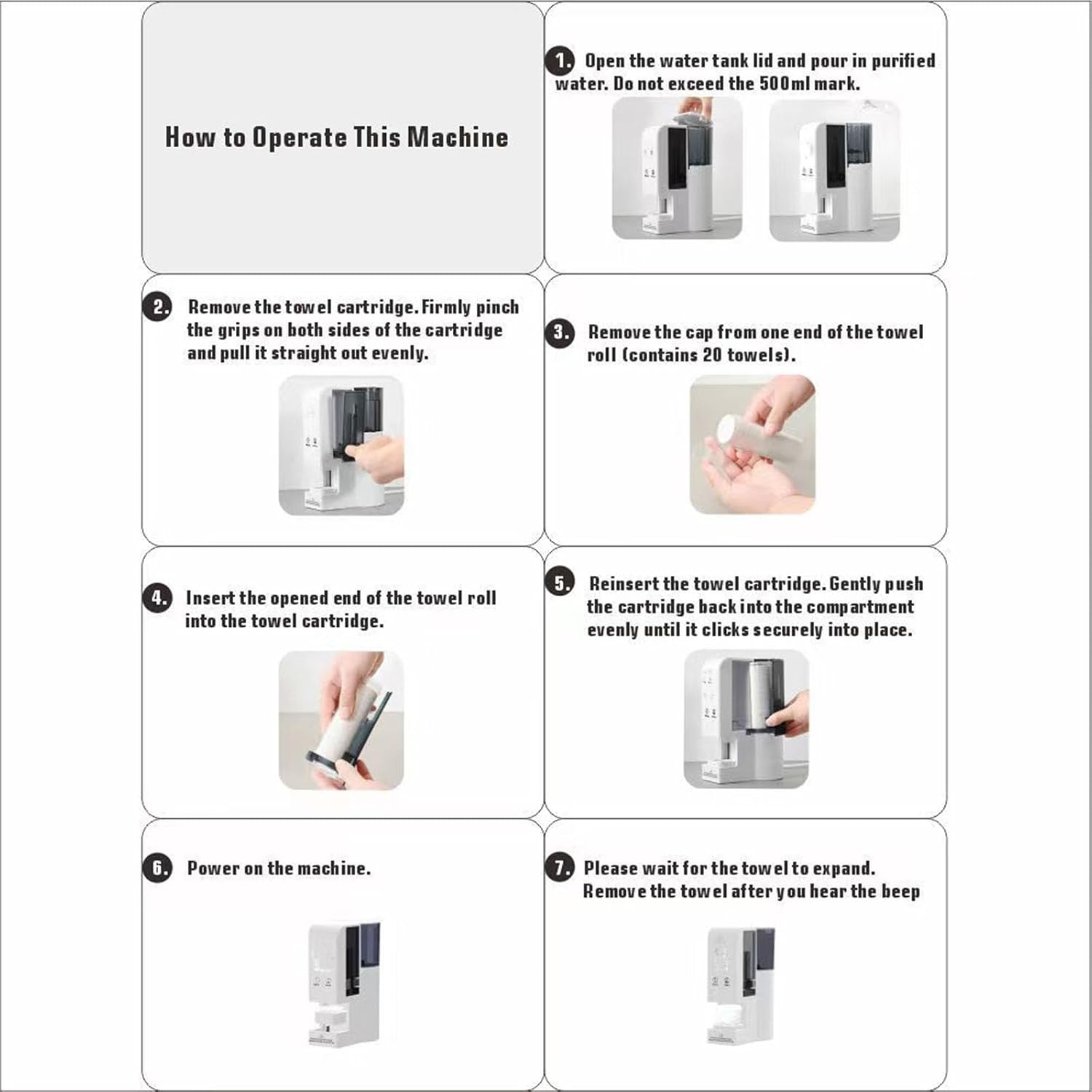 How to Operate This Machine

1. Open the water tank lid and pour in purified water. Do not exceed the 500ml mark.

2. Remove the towel cartridge. Firmly pinch the grips on both sides of the cartridge and pull it straight out evenly.

3. Remove the cap from one end of the towel roll (contains 20 towels).

4. Insert the opened end of the towel roll into the towel cartridge.

5. Reinsert the towel cartridge. Gently push the cartridge back into the compartment evenly until it clicks securely into place.

6. Power on the machine.

7. Please wait for the towel to expand. Remove the towel after you hear the beep