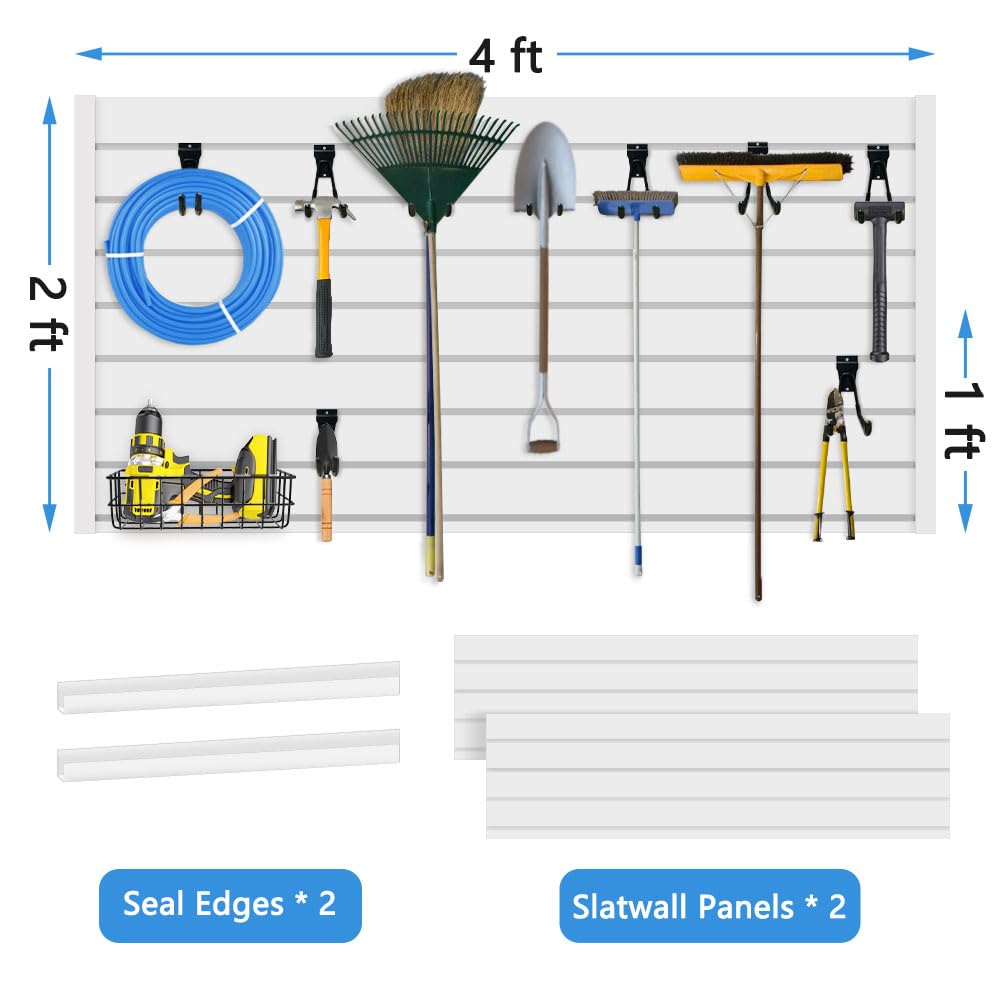 4 ft

2 ft

1 ft

Seal Edges * 2

Slatwall Panels * 2