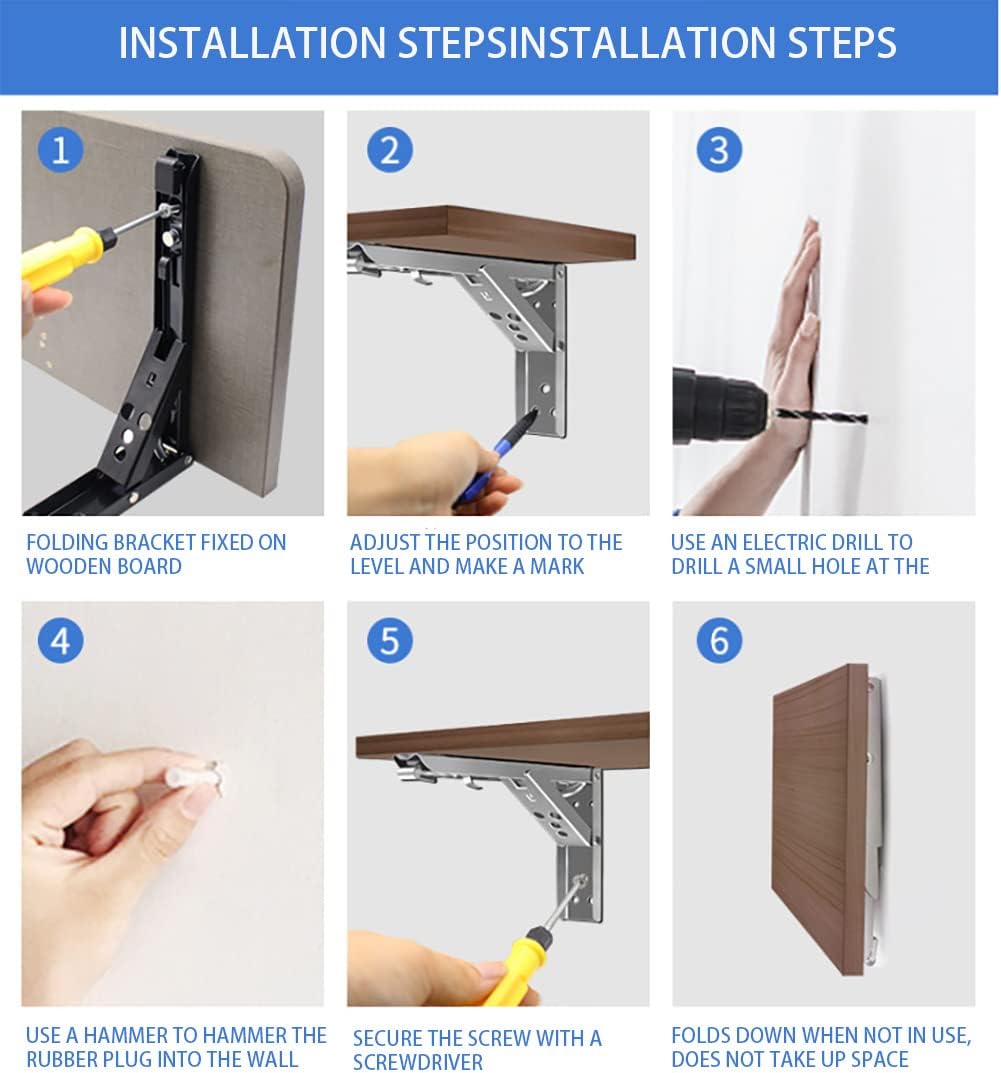 INSTALLATION STEPSINSTALLATION STEPS

1

FOLDING BRACKET FIXED ON WOODEN BOARD

2

ADJUST THE POSITION TO THE LEVEL AND MAKE A MARK

3

USE AN ELECTRIC DRILL TO DRILL A SMALL HOLE AT THE

4

USE A HAMMER TO HAMMER THE RUBBER PLUG INTO THE WALL

5

SECURE THE SCREW WITH A SCREWDRIVER

6

FOLDS DOWN WHEN NOT IN USE, DOES NOT TAKE UP SPACE