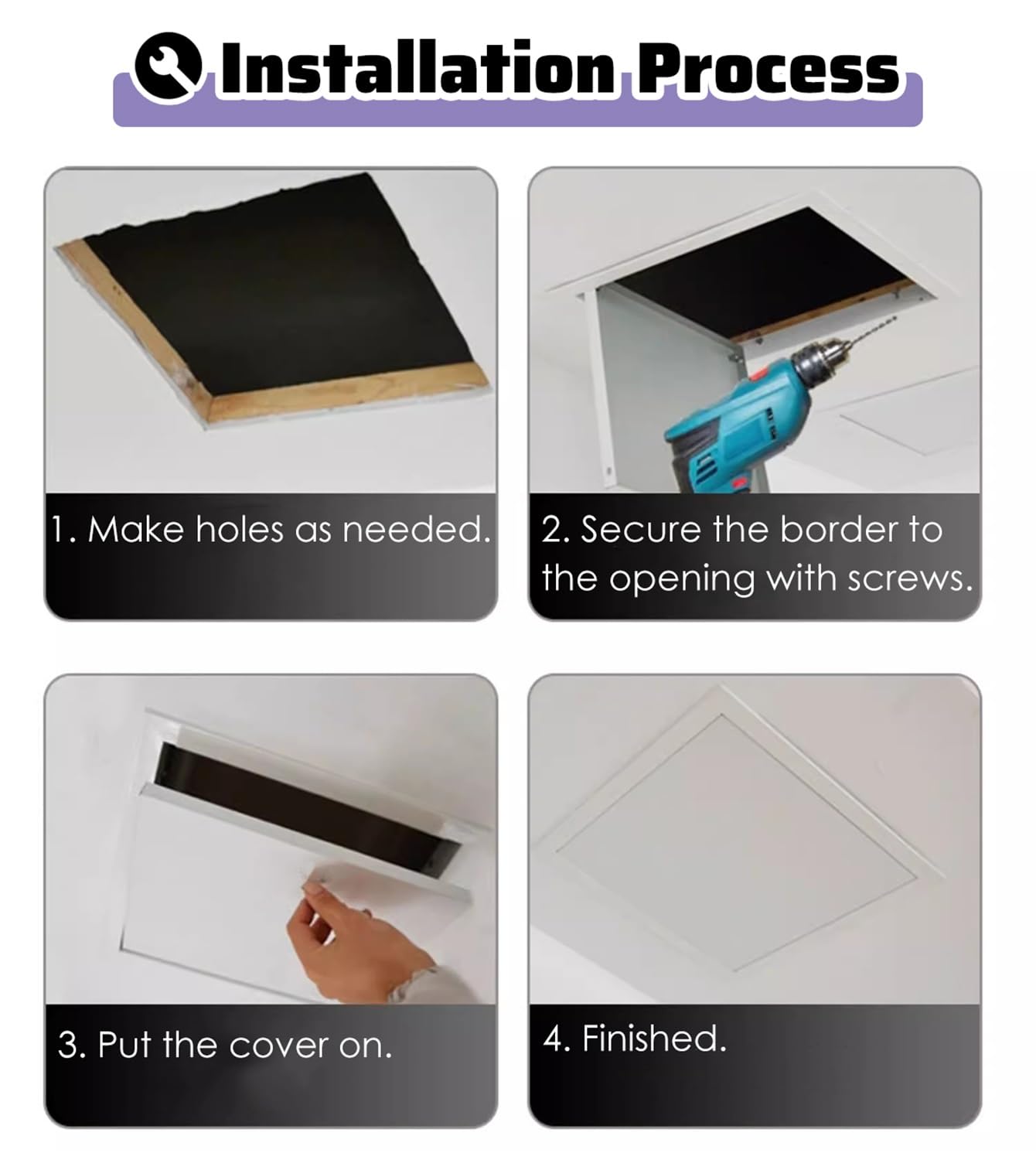 Installation Process

1. Make holes as needed.

2. Secure the border to the opening with screws.

3. Put the cover on.

4. Finished.