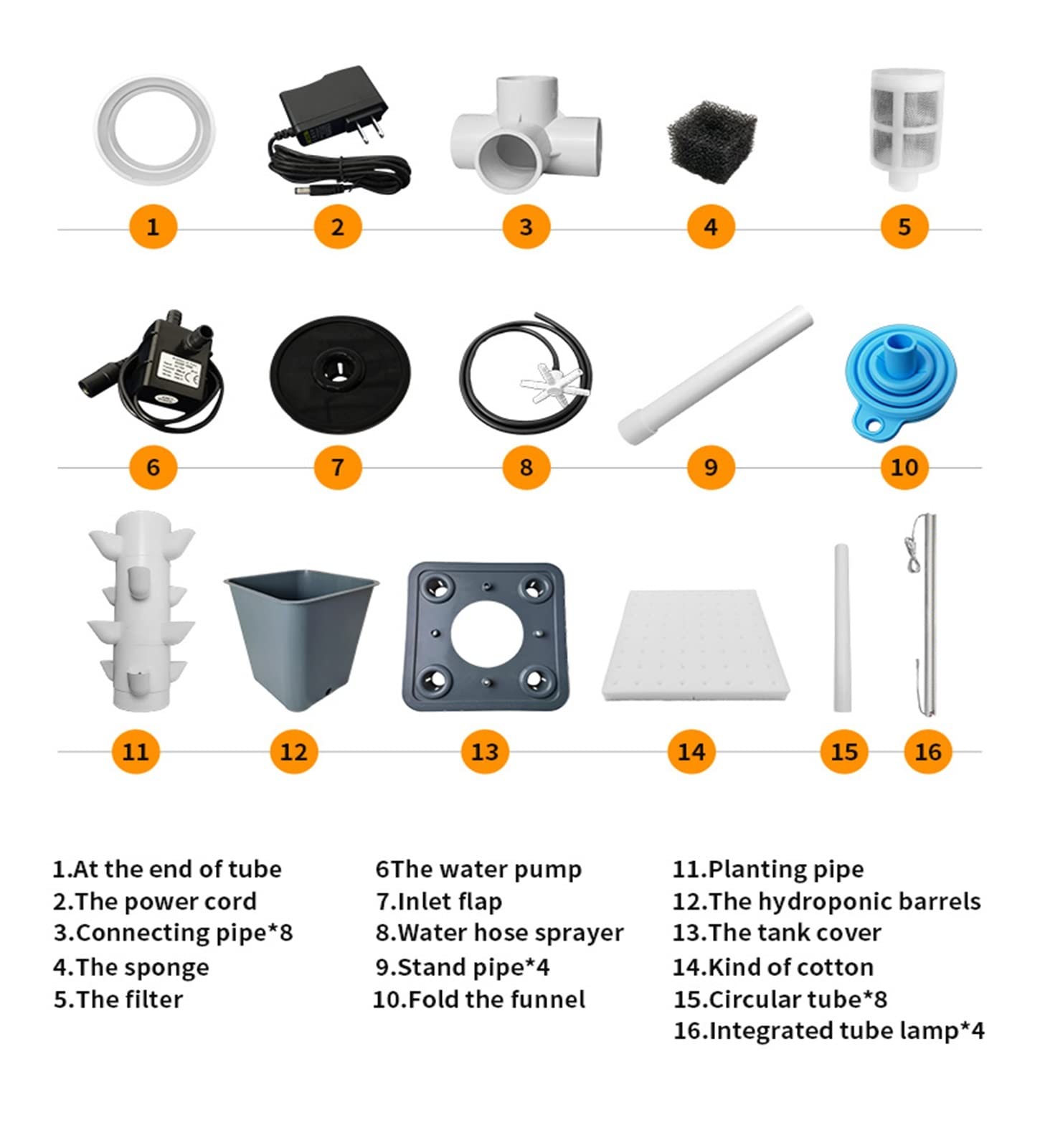 1 2 3 4 5

6 7 8 9 10

11 12 13 14 15 16

1.At the end of tube
2.The power cord
3.Connecting pipe*8
4.The sponge
5.The filter

6The water pump
7.Inlet flap
8.Water hose sprayer
9.Stand pipe*4
10.Fold the funnel

11.Planting pipe
12.The hydroponic barrels
13.The tank cover
14.Kind of cotton
15.Circular tube*8
16.Integrated tube lamp*4