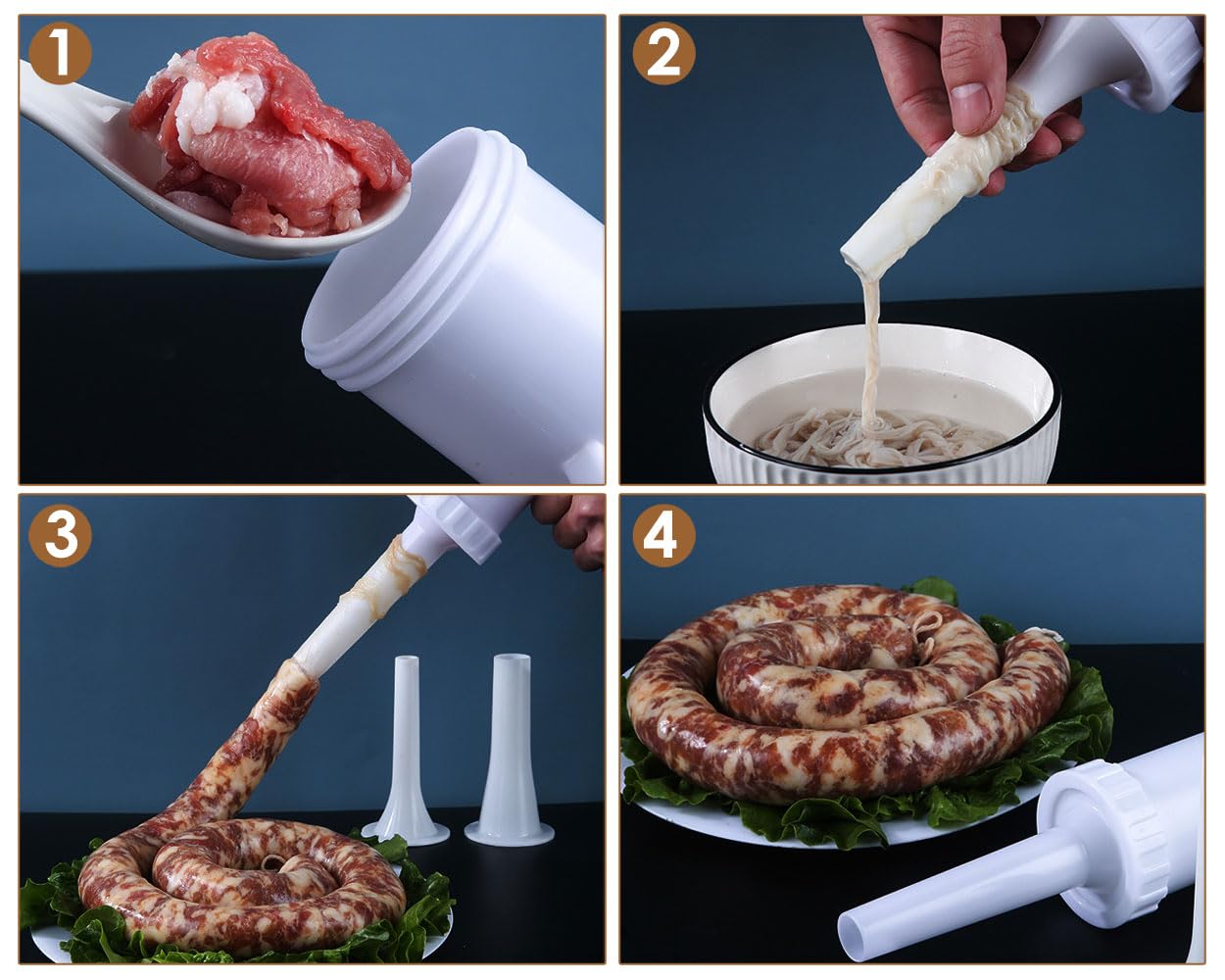 1
2
3
4