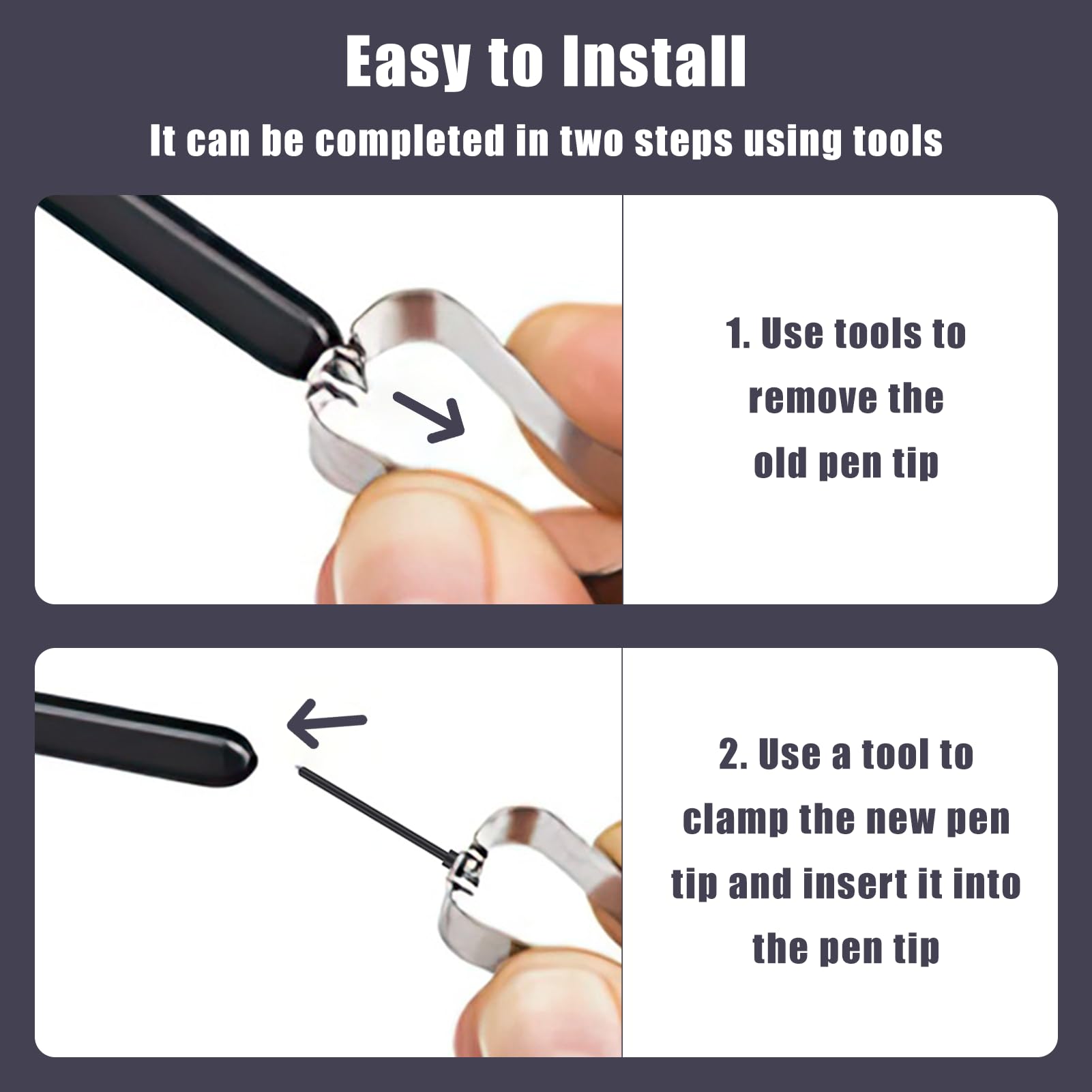 Easy to Install

It can be completed in two steps using tools

1. Use tools to remove the old pen tip

2. Use a tool to clamp the new pen tip and insert it into the pen tip