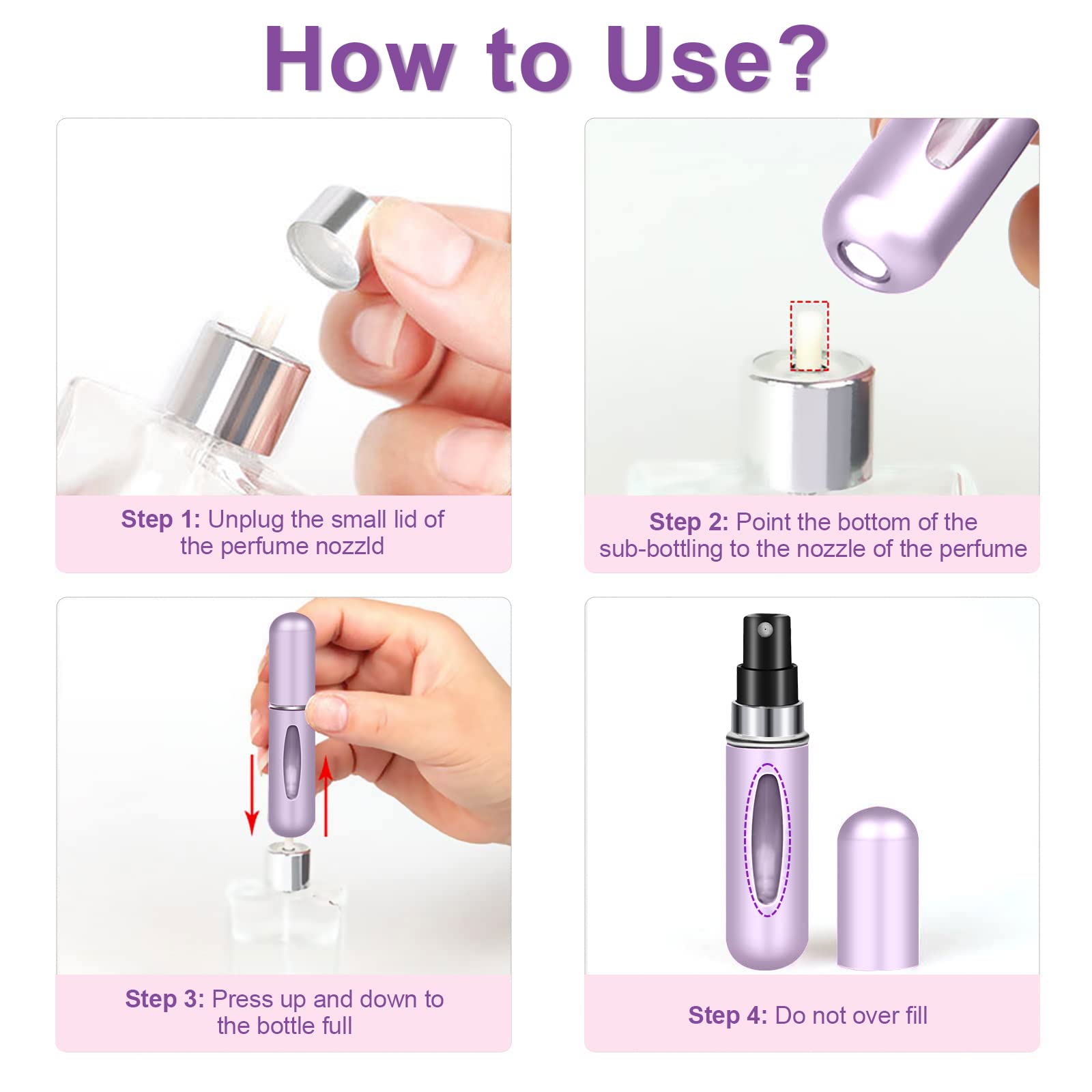 How to Use?

Step 1: Unplug the small lid of the perfume nozzld

Step 2: Point the bottom of the sub-bottling to the nozzle of the perfume

Step 3: Press up and down to the bottle full

Step 4: Do not over fill