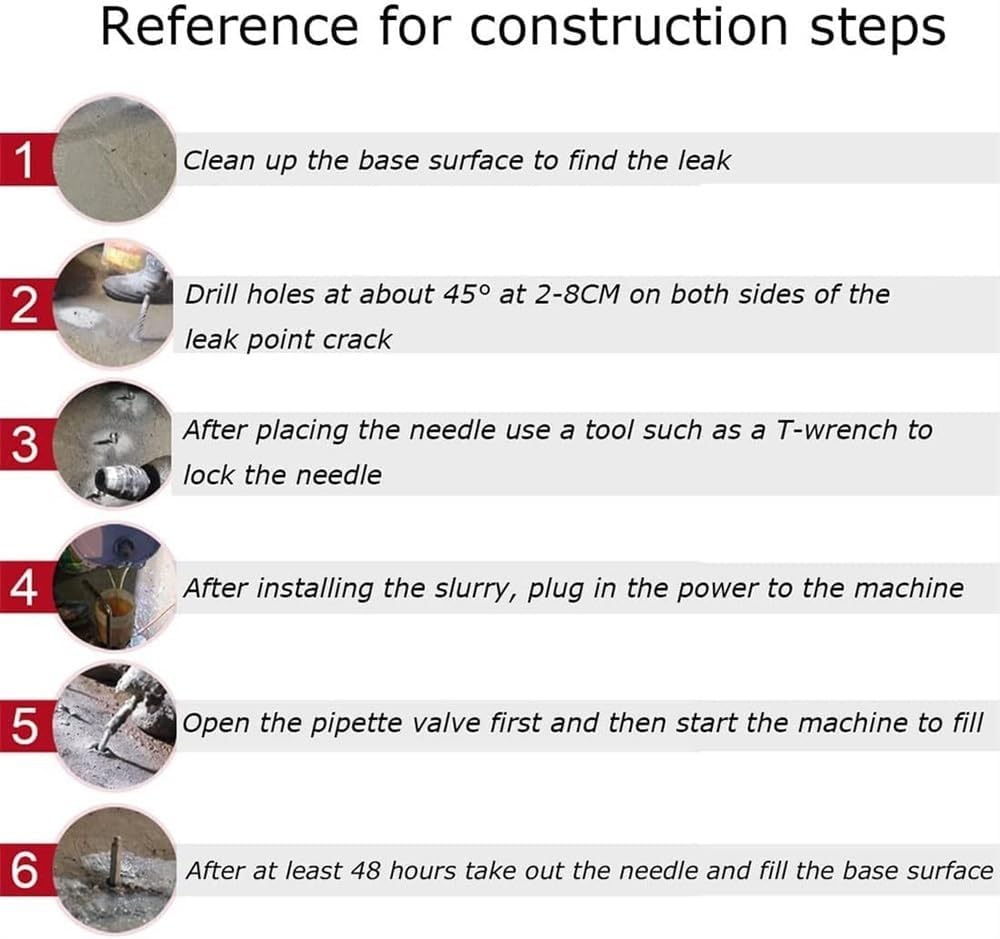 Reference for construction steps

1 Clean up the base surface to find the leak

2 Drill holes at about 45° at 2-8CM on both sides of the leak point crack

3 After placing the needle use a tool such as a T-wrench to lock the needle

4 After installing the slurry, plug in the power to the machine

5 Open the pipette valve first and then start the machine to fill

6 After at least 48 hours take out the needle and fill the base surface