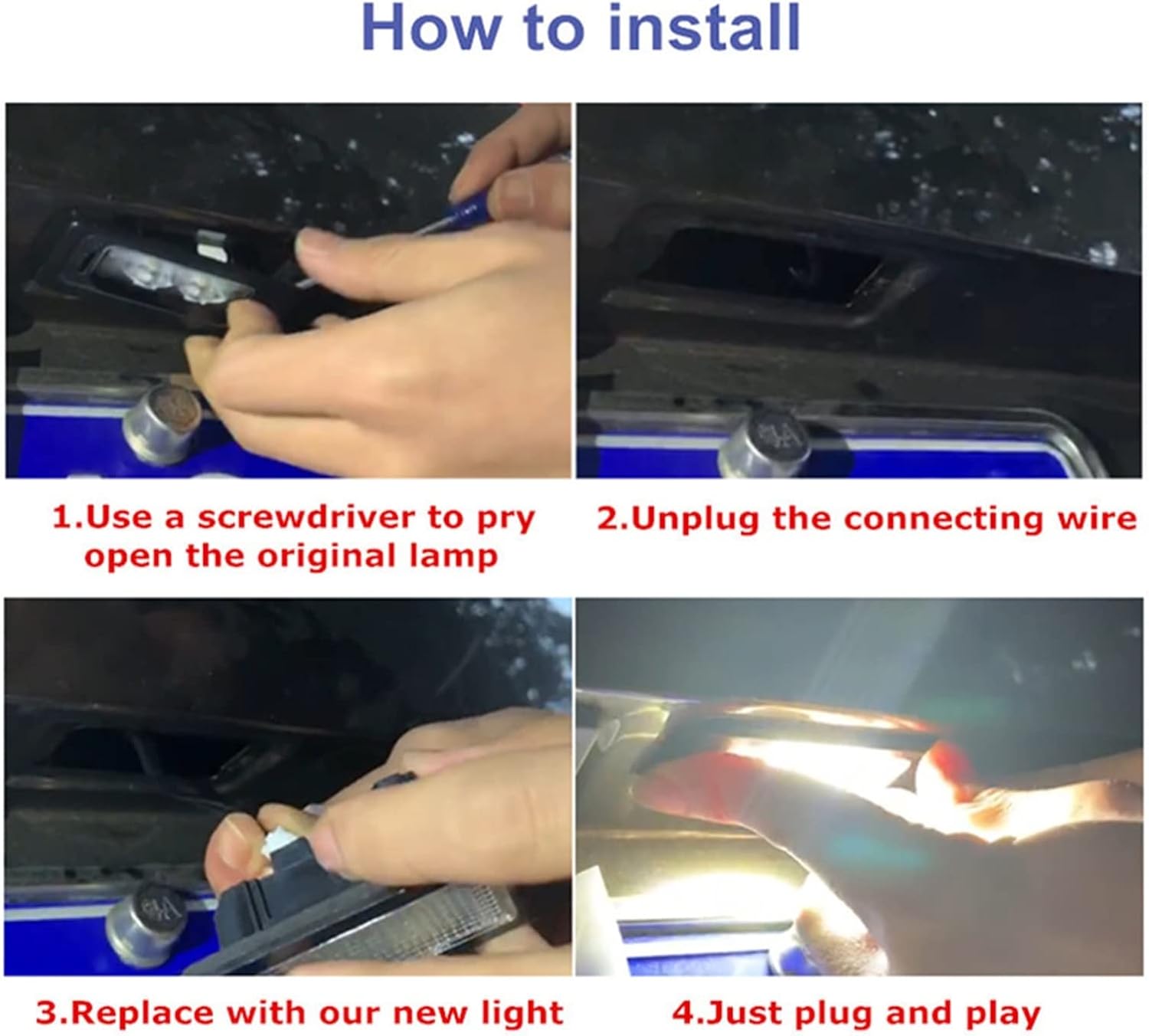 How to install

1.Use a screwdriver to pry open the original lamp

2.Unplug the connecting wire

3.Replace with our new light

4.Just plug and play