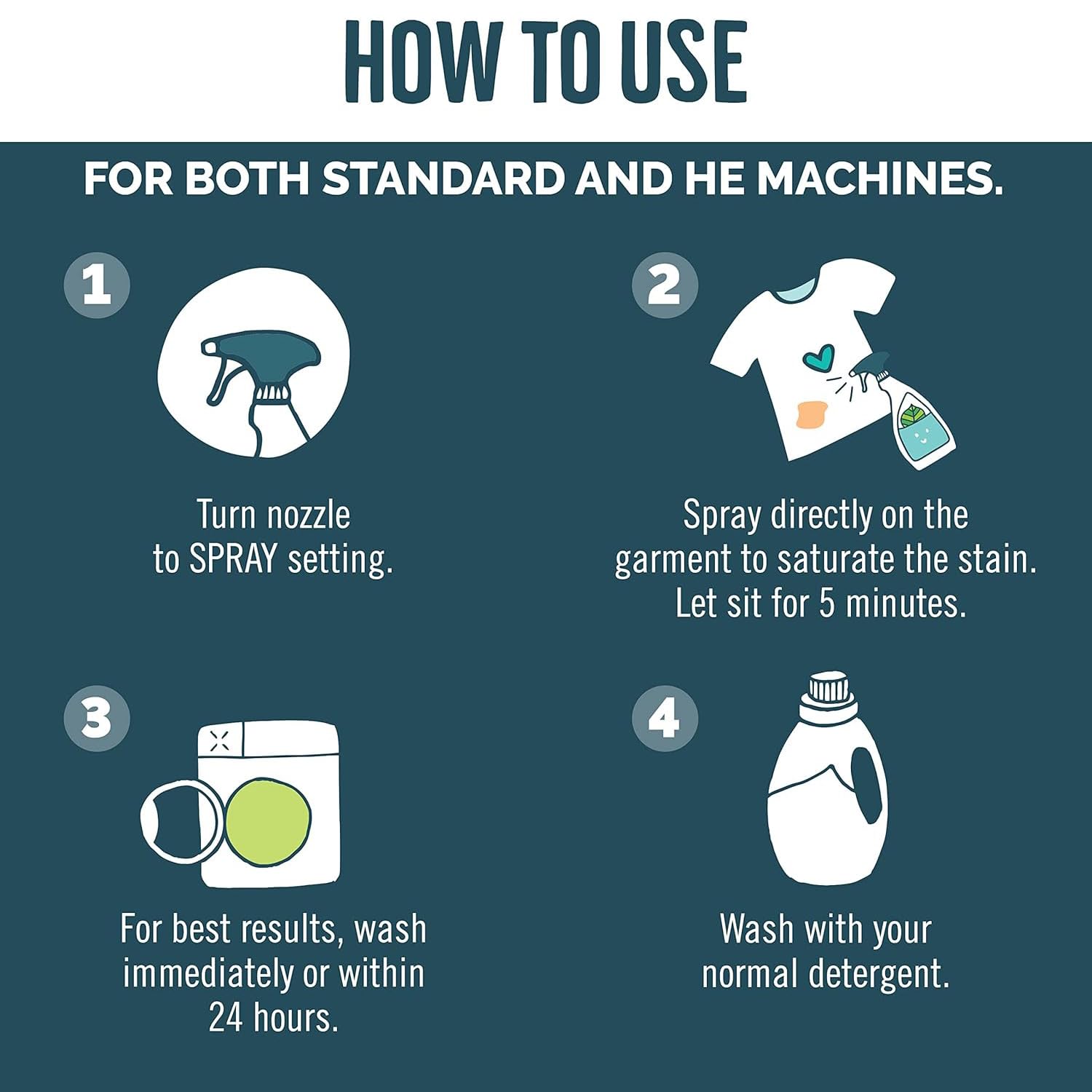 HOW TO USE

FOR BOTH STANDARD AND HE MACHINES.

1

Turn nozzle to SPRAY setting.

2

Spray directly on the garment to saturate the stain. Let sit for 5 minutes.

3

For best results, wash immediately or within 24 hours.

4

Wash with your normal detergent.