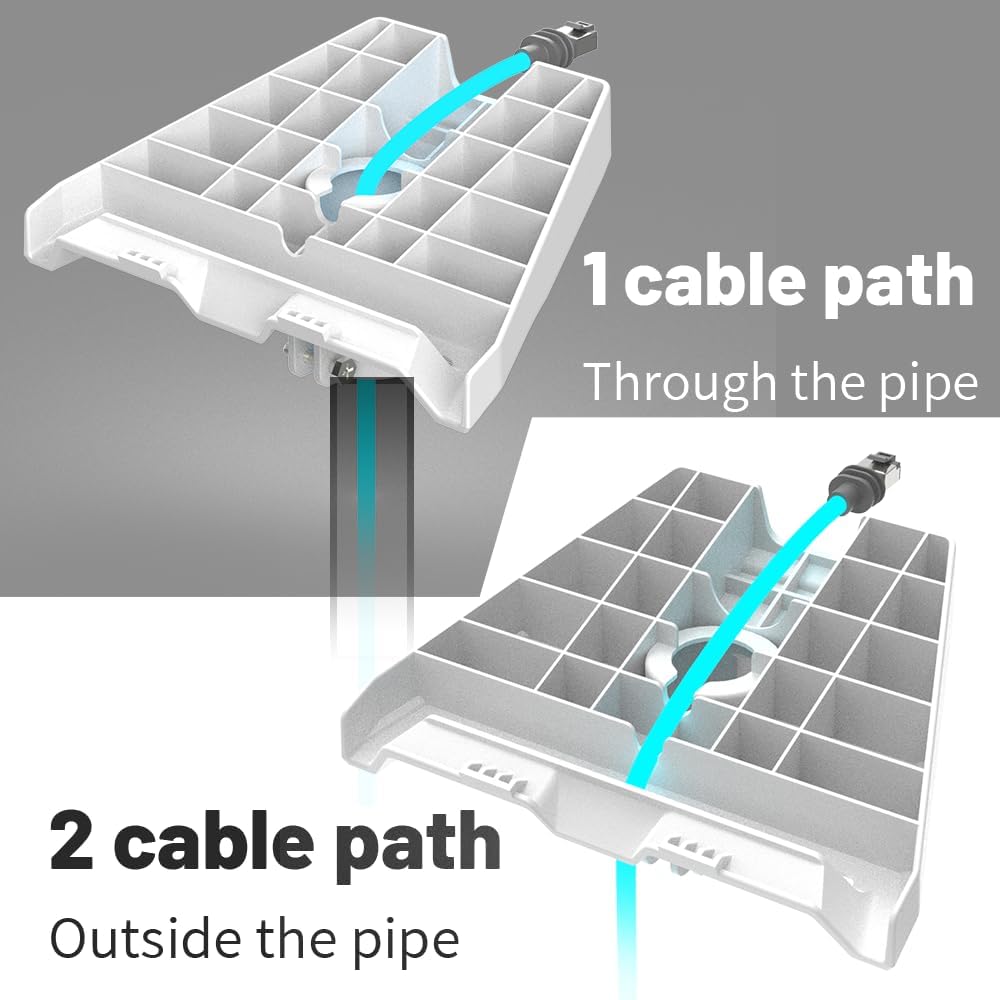 1 cable path

Through the pipe

2 cable path

Outside the pipe