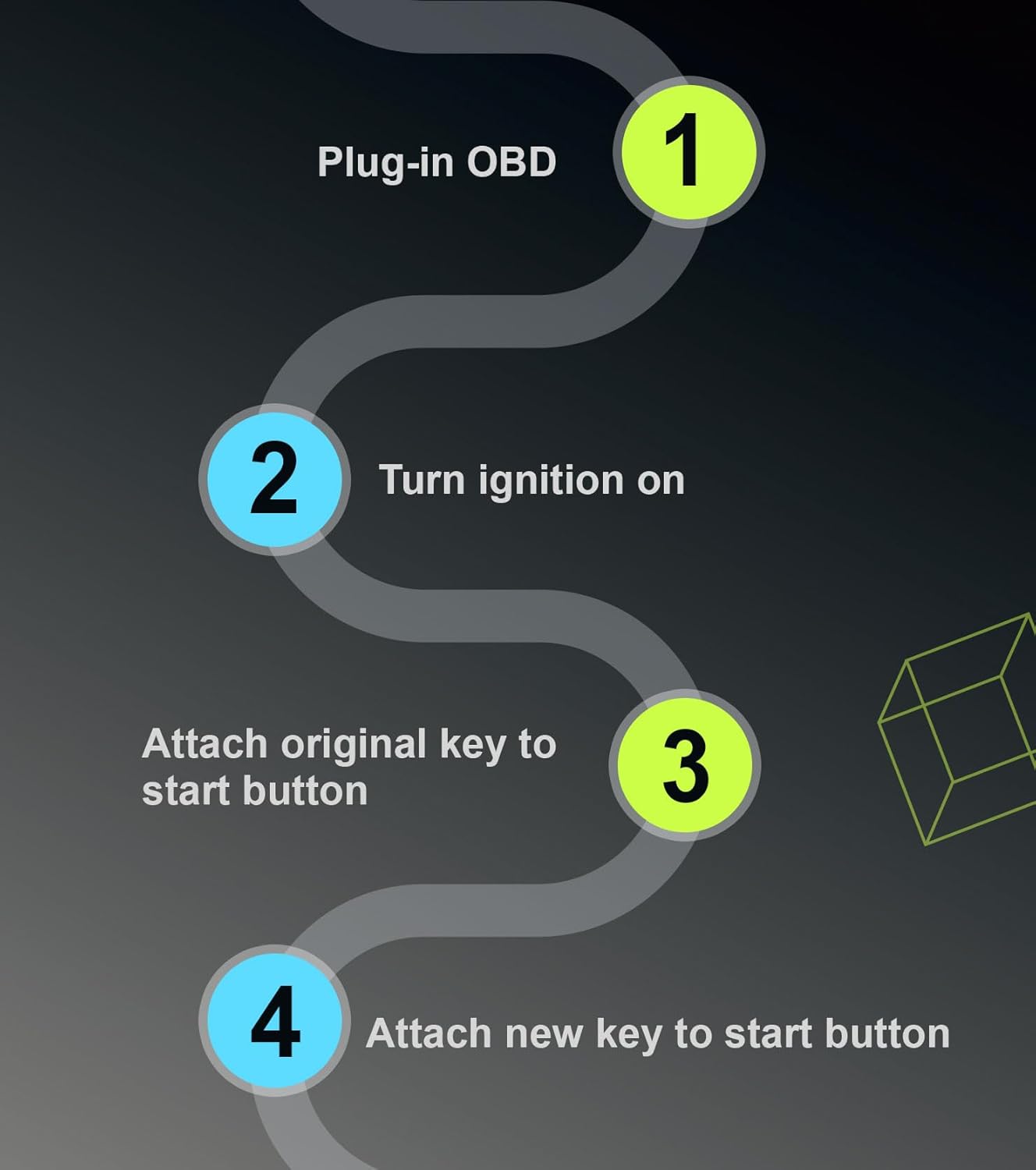 Plug-in OBD

1

2

Turn ignition on

Attach original key to start button

3

4

Attach new key to start button