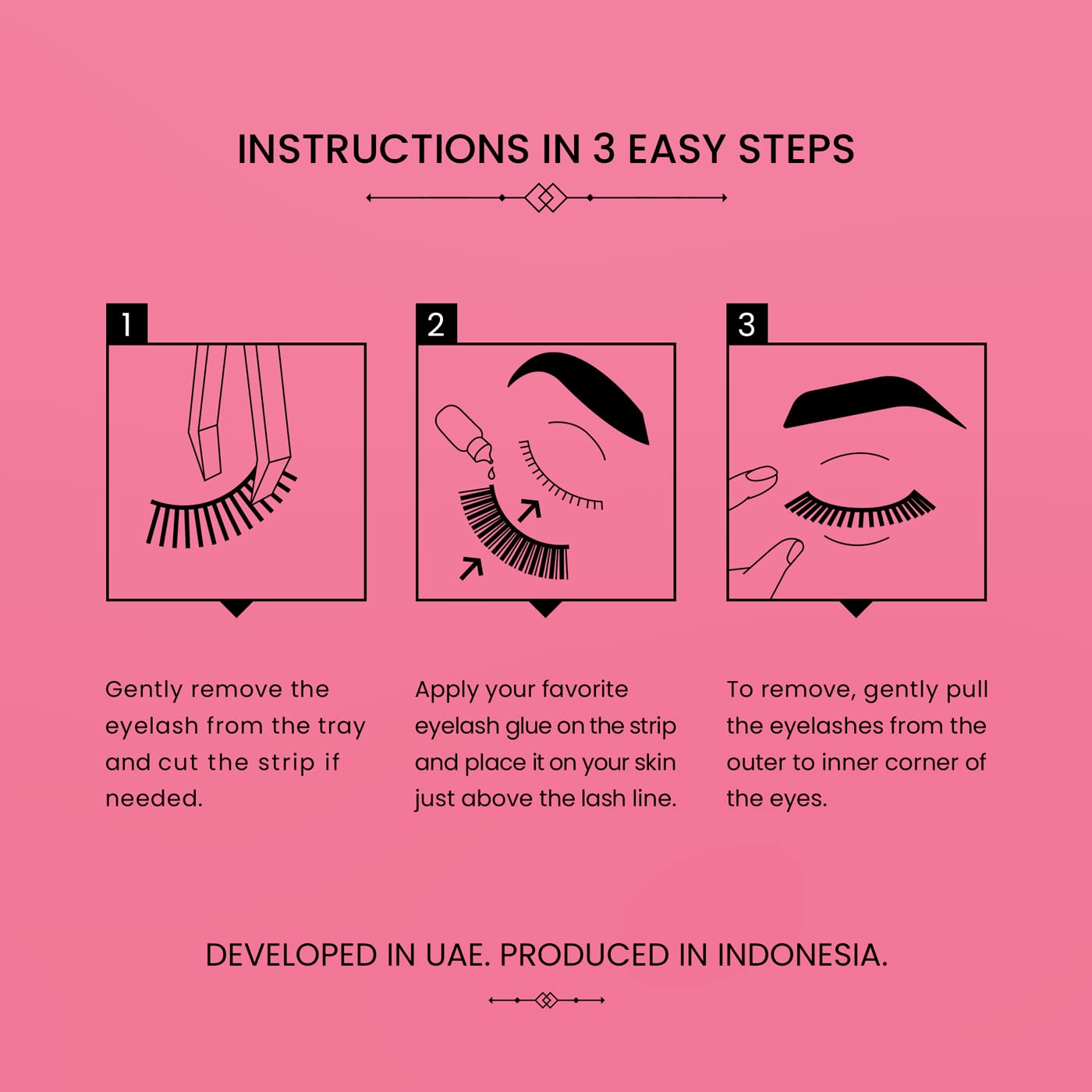 INSTRUCTIONS IN 3 EASY STEPS

1

Gently remove the eyelash from the tray and cut the strip if needed.

2

Apply your favorite eyelash glue on the strip and place it on your skin just above the lash line.

3

To remove, gently pull the eyelashes from the outer to inner corner of the eyes.

DEVELOPED IN UAE. PRODUCED IN INDONESIA.