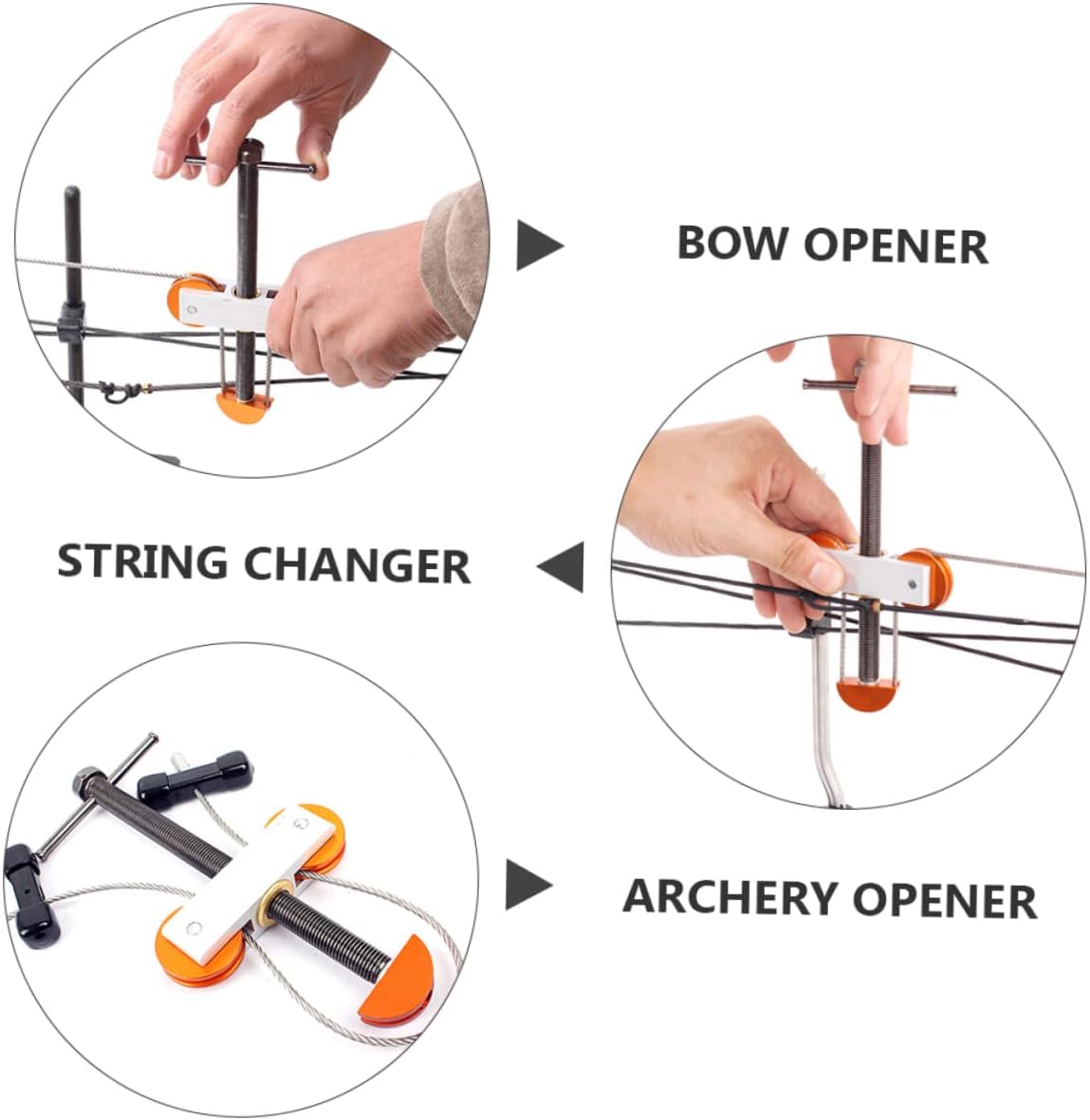 BOW OPENER

STRING CHANGER

ARCHERY OPENER