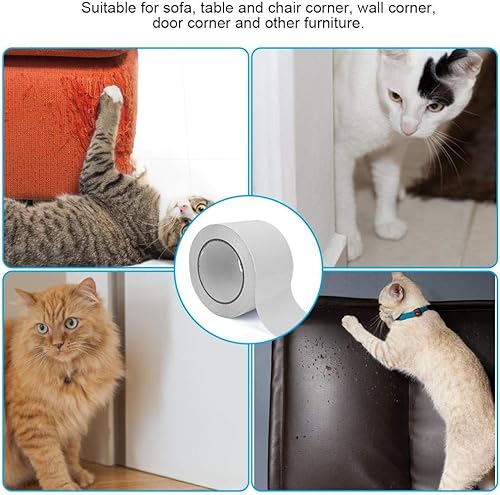 Suitable for sofa, table and chair corner, wall corner, door corner and other furniture.