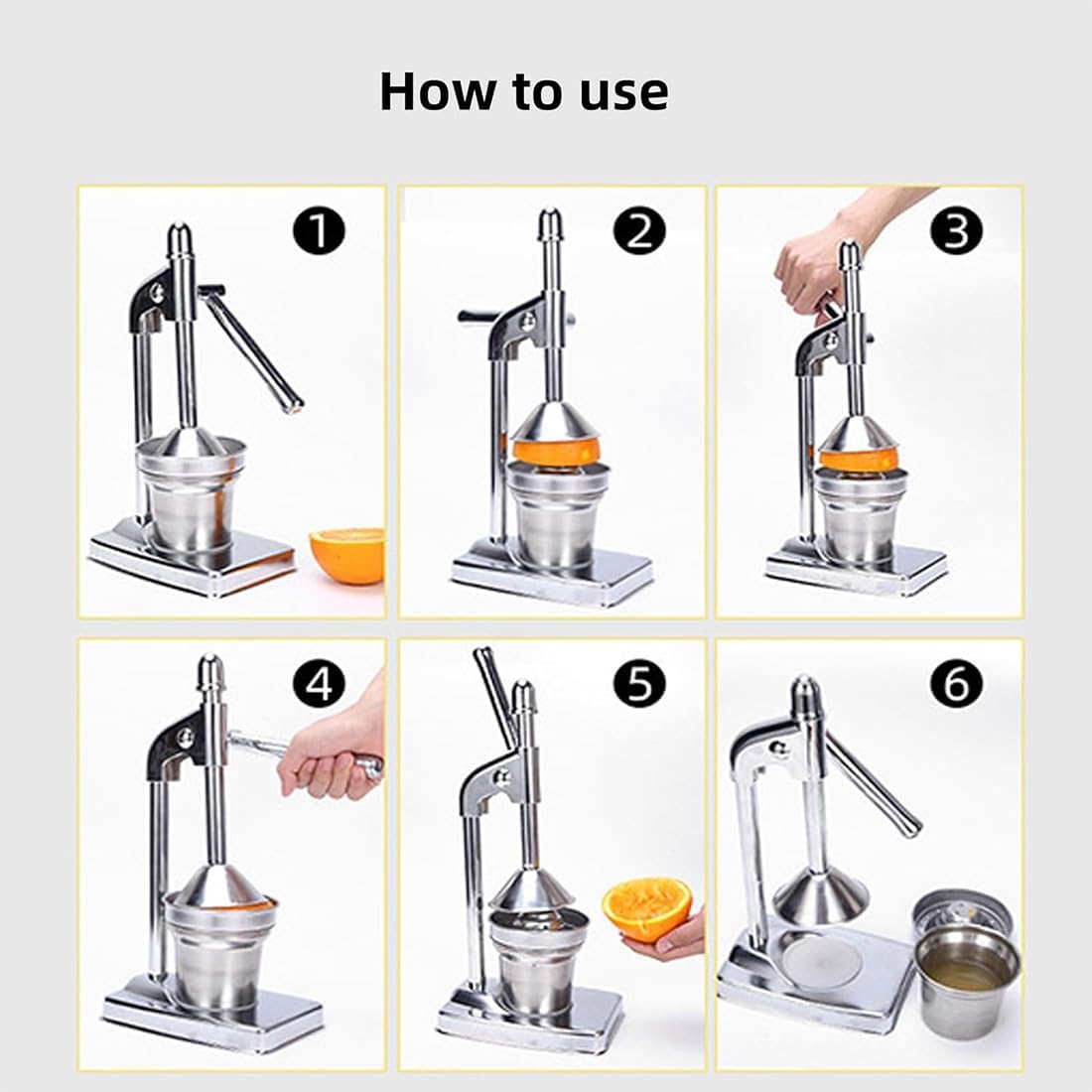 How to use

1

2

3

4

5

6