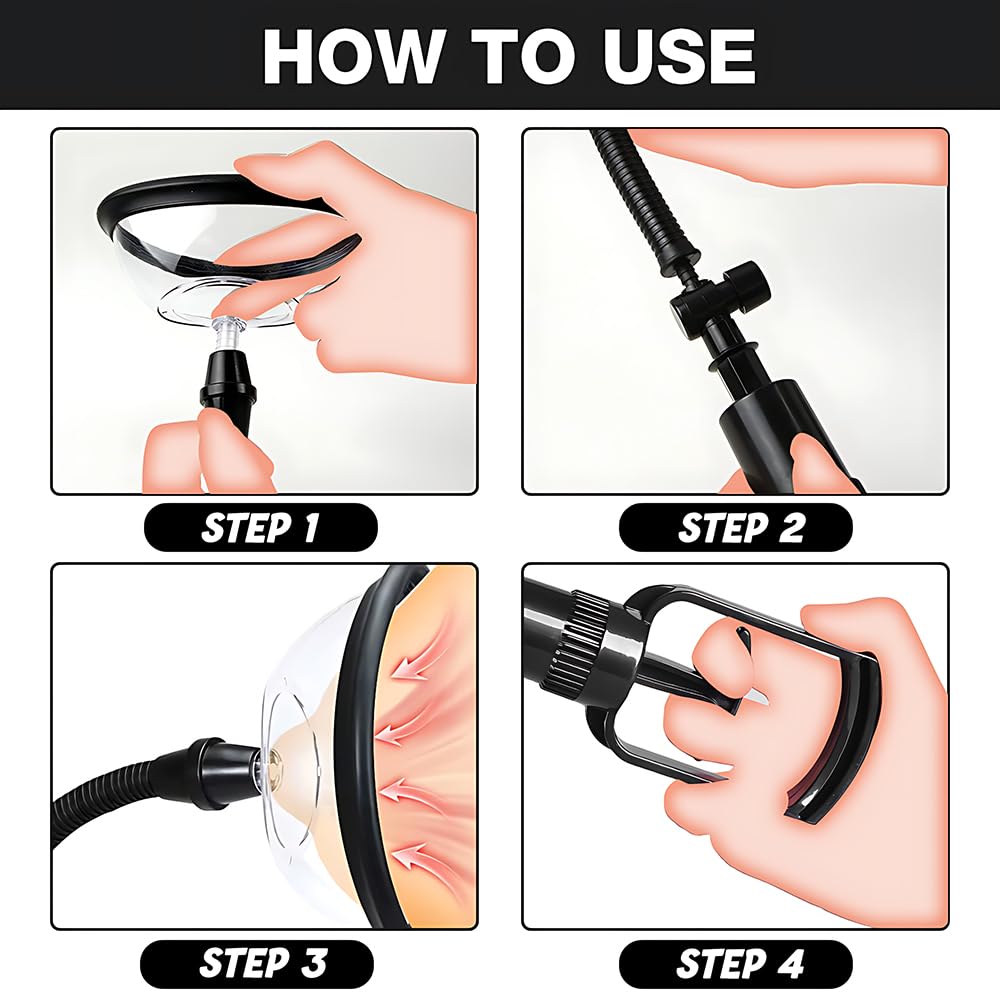 HOW TO USE

STEP 1

STEP 2

STEP 3

STEP 4