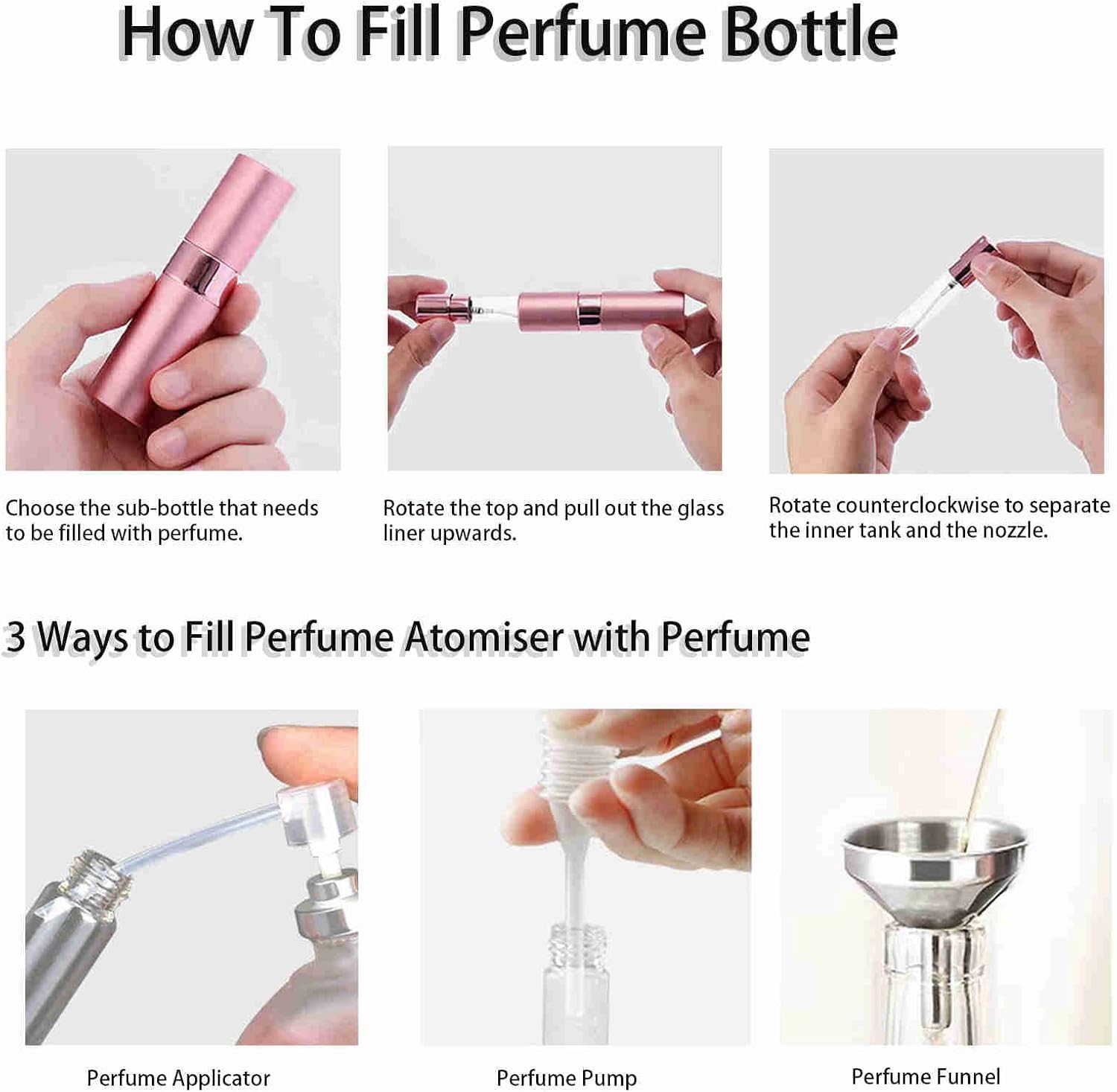 How To Fill Perfume Bottle

Choose the sub-bottle that needs to be filled with perfume.

Rotate the top and pull out the glass liner upwards.

Rotate counterclockwise to separate the inner tank and the nozzle.

3 Ways to Fill Perfume Atomiser with Perfume

Perfume Applicator

Perfume Pump

Perfume Funnel