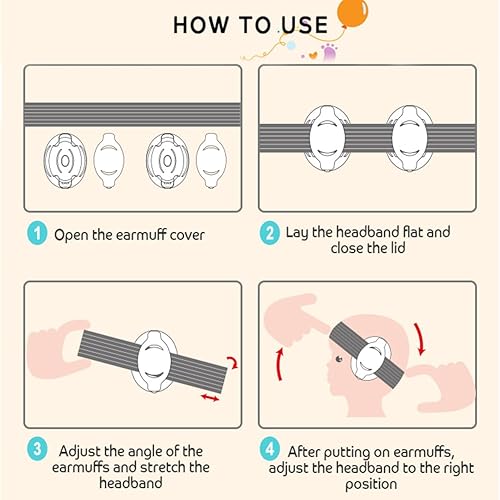 HOW TO USE

1 Open the earmuff cover

2 Lay the headband flat and close the lid

3 Adjust the angle of the earmuffs and stretch the headband

4 After putting on earmuffs, adjust the headband to the right position