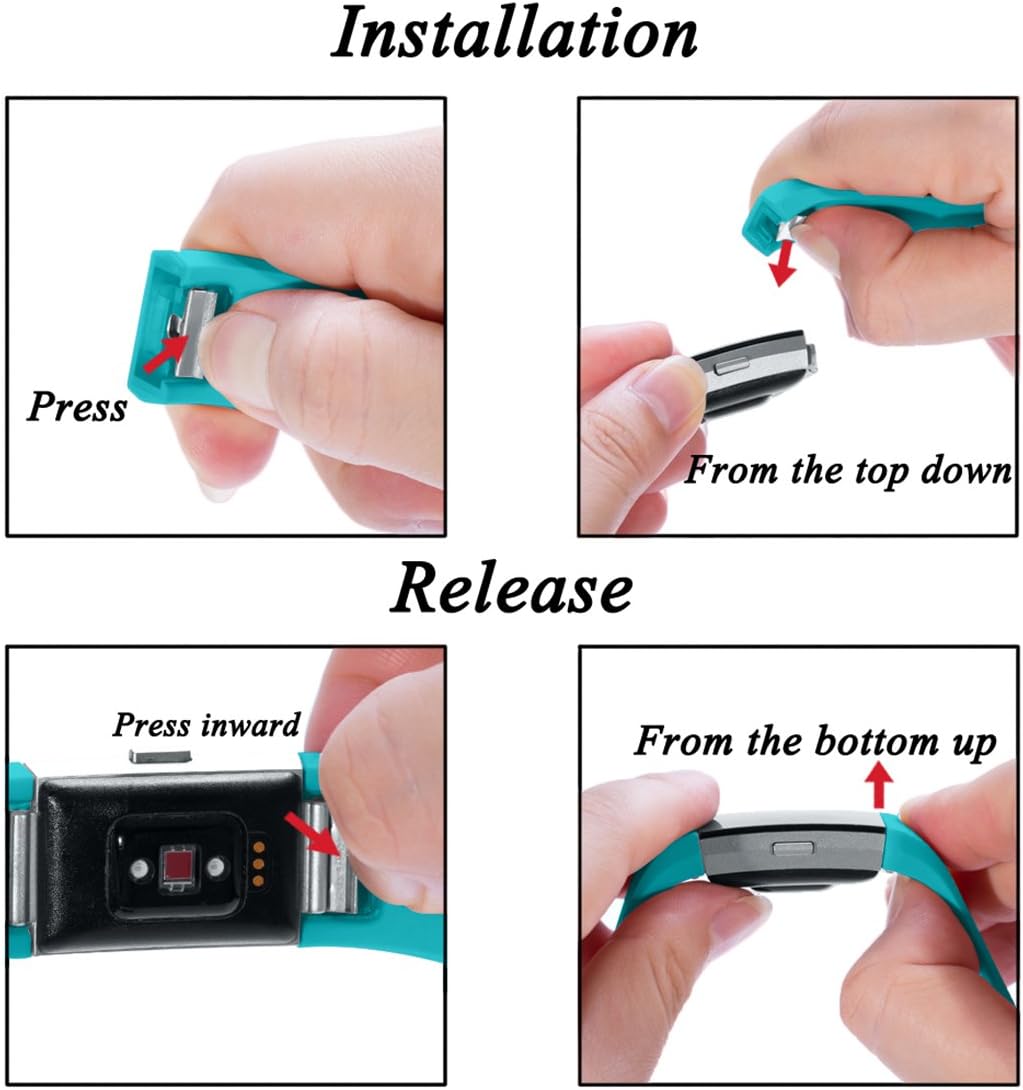 Installation

Press

From the top down

Release

Press inward

From the bottom up