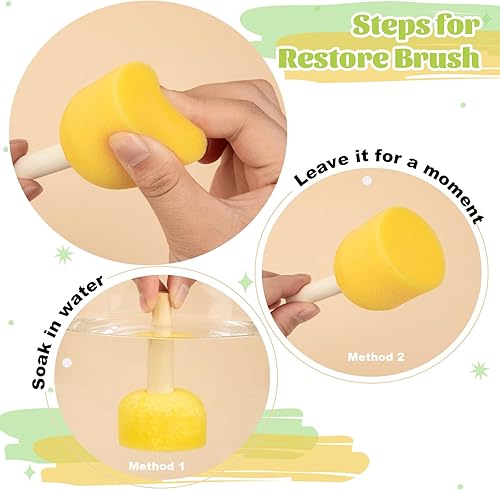 Steps for Restore Brush

Leave it for a moment

Method 2

Soak in water

Method 1